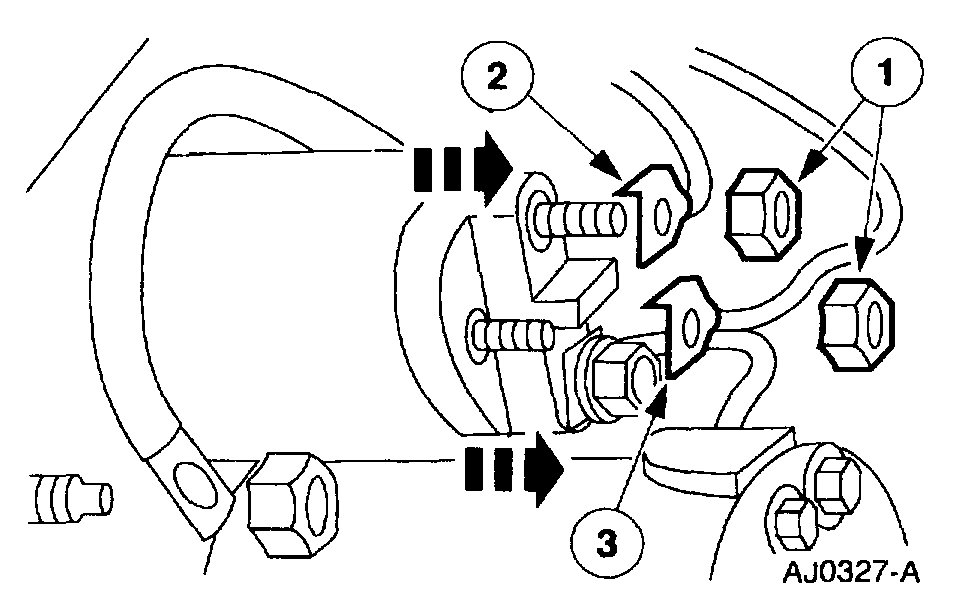 2
1
3
AJ0327-A