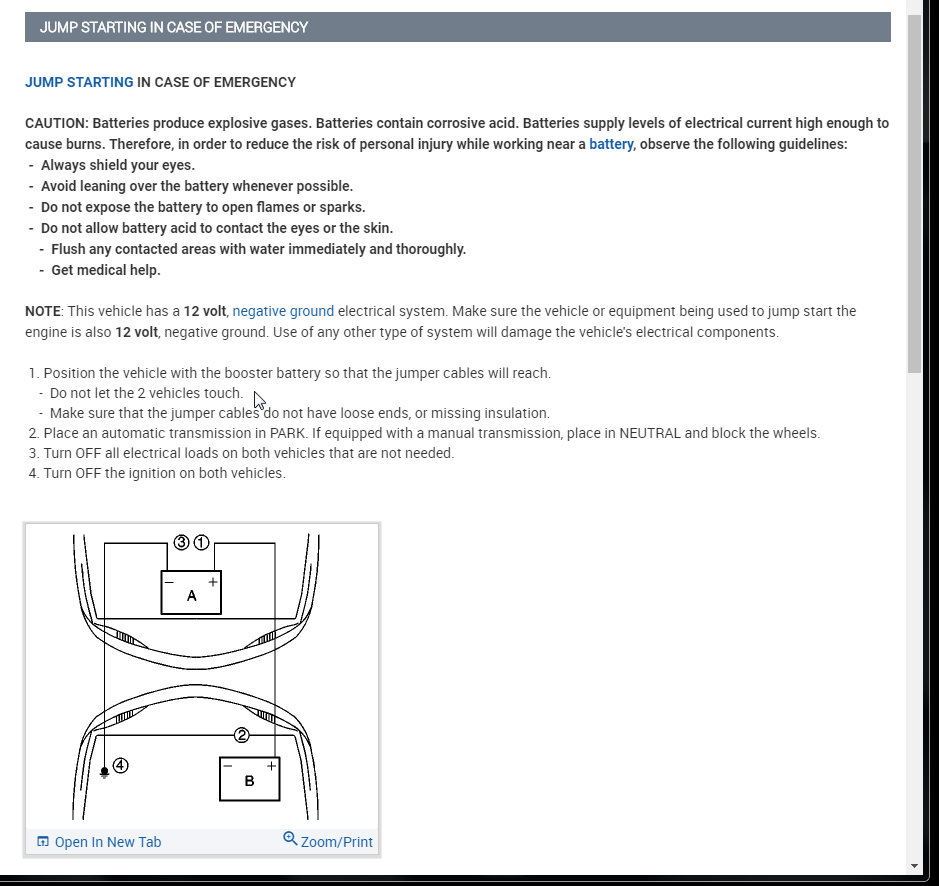 JUMP STARTING IN CASE OF EMERGENCY

JUMP STARTING IN CASE OF EMERGENCY

CAUTION: Batteries produce explosive gases. Batteries contain corrosive acid. Batteries supply levels of electrical current high enough to cause burns. Therefore, in order to reduce the risk of personal injury while working near a battery, observe the following guidelines:
- Always shield your eyes.
- Avoid leaning over the battery whenever possible.
- Do not expose the battery to open flames or sparks.
- Do not allow battery acid to contact the eyes or the skin.
  - Flush any contacted areas with water immediately and thoroughly.
  - Get medical help.

NOTE: This vehicle has a 12 volt, negative ground electrical system. Make sure the vehicle or equipment being used to jump start the engine is also 12 volt, negative ground. Use of any other type of system will damage the vehicle's electrical components.

1. Position the vehicle with the booster battery so that the jumper cables will reach.
  - Do not let the 2 vehicles touch.
  - Make sure that the jumper cables do not have loose ends, or missing insulation.
2. Place an automatic transmission in PARK. If equipped with a manual transmission, place in NEUTRAL and block the wheels.
3. Turn OFF all electrical loads on both vehicles that are not needed.
4. Turn OFF the ignition on both vehicles.

③ ①
− +
A
②
④
− +
B

Open In New Tab
Zoom/Print