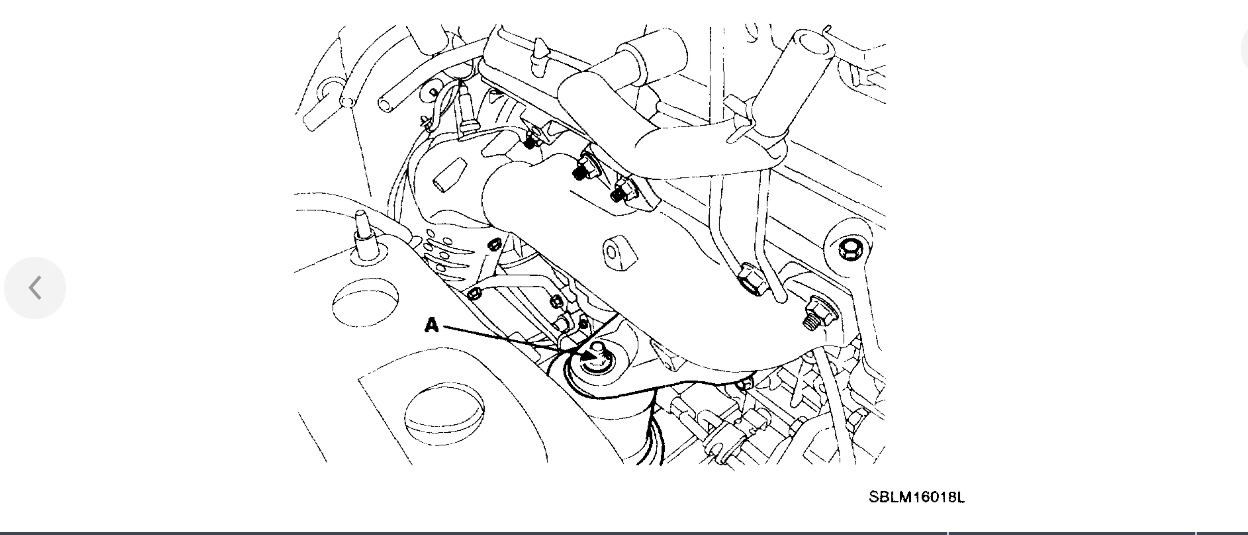 A

SBLM16018L