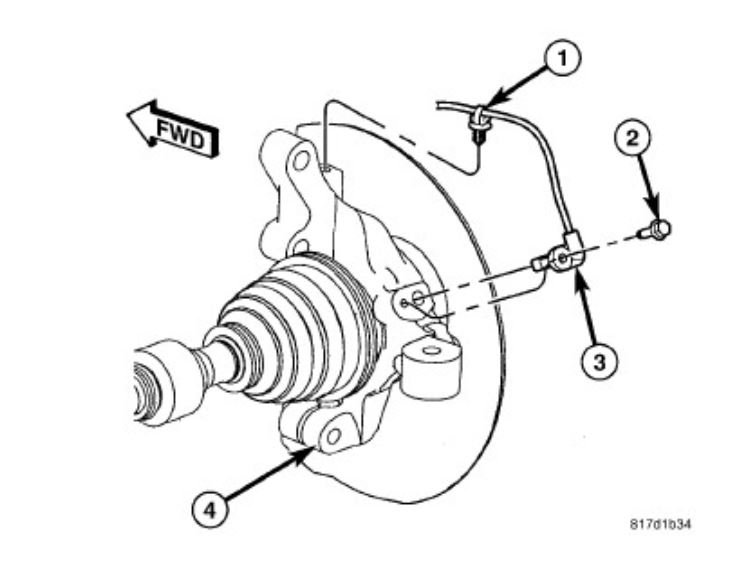 FWD

1

2

3

4

817d1b34