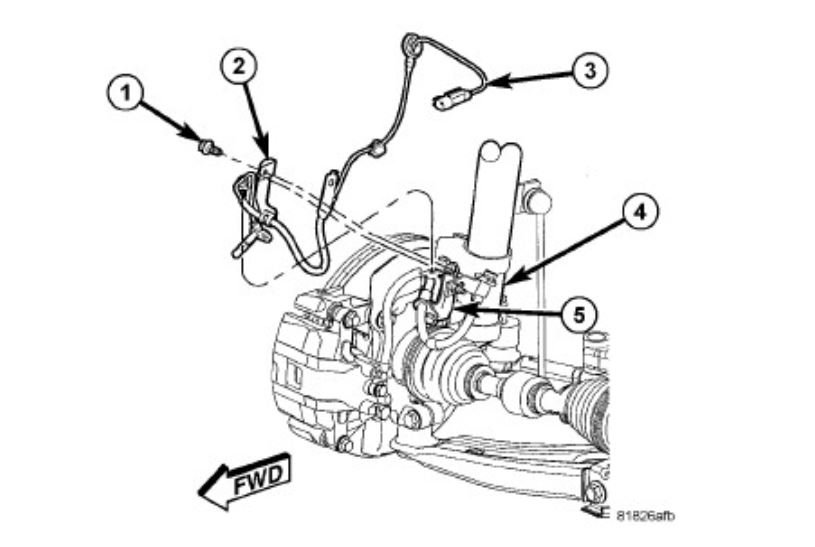 1
2
3
4
5
FWD
81826afb