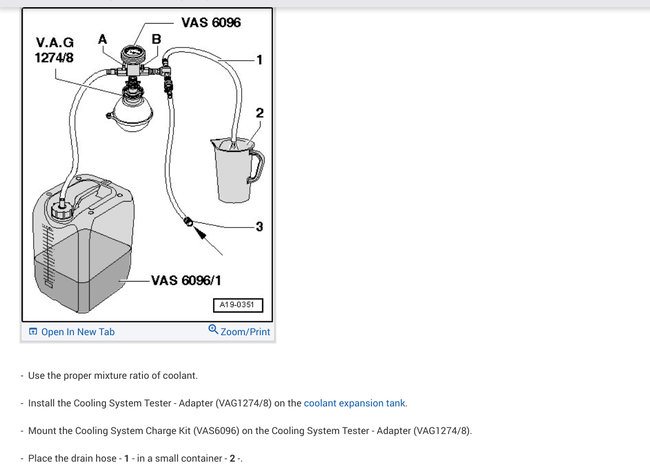 VAS 6096
V.A.G 1274/8
A
B
1
2
3
VAS 6096/1
A19-0351

Open In New Tab
Zoom/Print

- Use the proper mixture ratio of coolant.

- Install the Cooling System Tester - Adapter (VAG1274/8) on the coolant expansion tank.

- Mount the Cooling System Charge Kit (VAS6096) on the Cooling System Tester - Adapter (VAG1274/8).

- Place the drain hose - 1 - in a small container - 2 -.