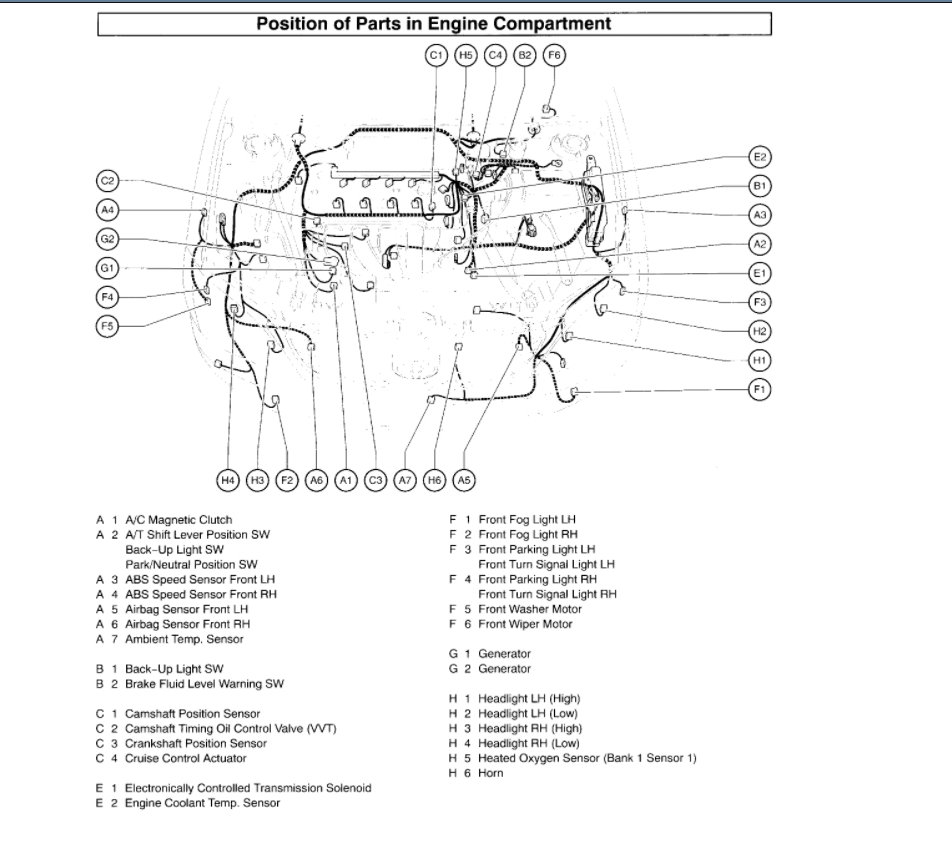 Position of Parts in Engine Compartment

C1 H5 C4 B2 F6

C2
A4
G2
G1
F4
F5

E2
B1
A3
A2
E1
F3
H2
H1
F1

H4 H3 F2 A6 A1 C3 A7 H6 A5

A 1 A/C Magnetic Clutch
A 2 A/T Shift Lever Position SW
Back-Up Light SW
Park/Neutral Position SW
A 3 ABS Speed Sensor Front LH
A 4 ABS Speed Sensor Front RH
A 5 Airbag Sensor Front LH
A 6 Airbag Sensor Front RH
A 7 Ambient Temp. Sensor

B 1 Back-Up Light SW
B 2 Brake Fluid Level Warning SW

C 1 Camshaft Position Sensor
C 2 Camshaft Timing Oil Control Valve (VVT)
C 3 Crankshaft Position Sensor
C 4 Cruise Control Actuator

E 1 Electronically Controlled Transmission Solenoid
E 2 Engine Coolant Temp. Sensor

F 1 Front Fog Light LH
F 2 Front Fog Light RH
F 3 Front Parking Light LH
Front Turn Signal Light LH
F 4 Front Parking Light RH
Front Turn Signal Light RH
F 5 Front Washer Motor
F 6 Front Wiper Motor

G 1 Generator
G 2 Generator

H 1 Headlight LH (High)
H 2 Headlight LH (Low)
H 3 Headlight RH (High)
H 4 Headlight RH (Low)
H 5 Heated Oxygen Sensor (Bank 1 Sensor 1)
H 6 Horn