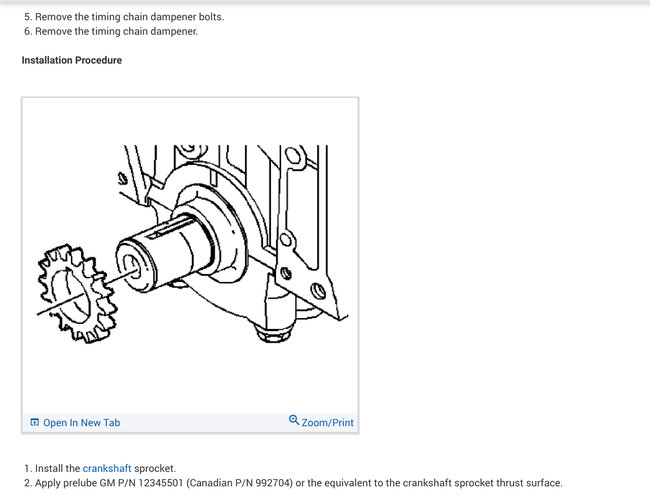 5. Remove the timing chain dampener bolts.
6. Remove the timing chain dampener.

Installation Procedure

Open In New Tab

Zoom/Print

1. Install the crankshaft sprocket.
2. Apply prelube GM P/N 12345501 (Canadian P/N 992704) or the equivalent to the crankshaft sprocket thrust surface.