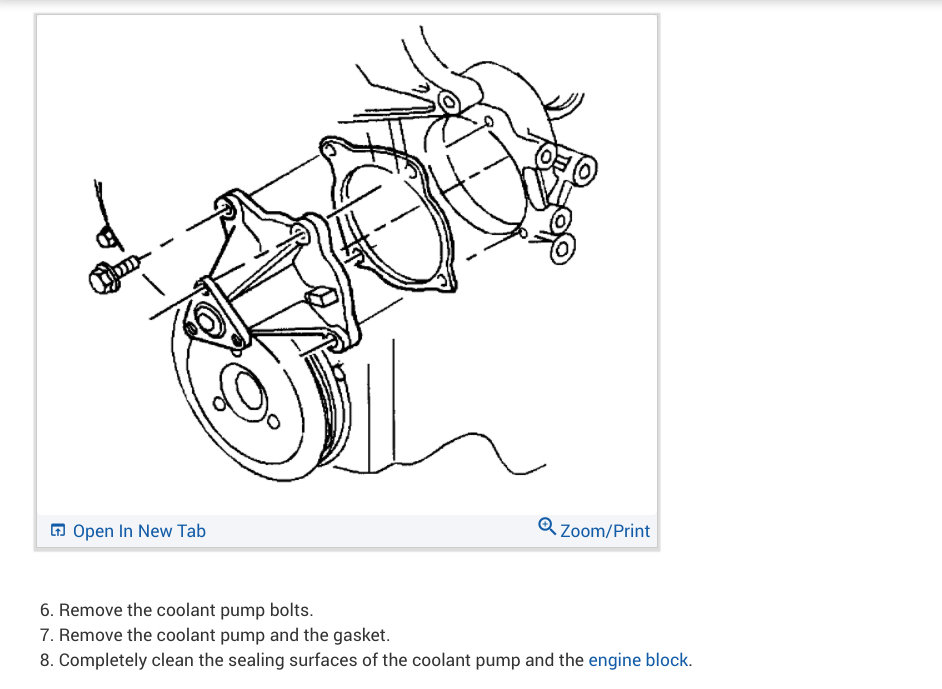 Open In New Tab

Zoom/Print

6. Remove the coolant pump bolts.
7. Remove the coolant pump and the gasket.
8. Completely clean the sealing surfaces of the coolant pump and the engine block.