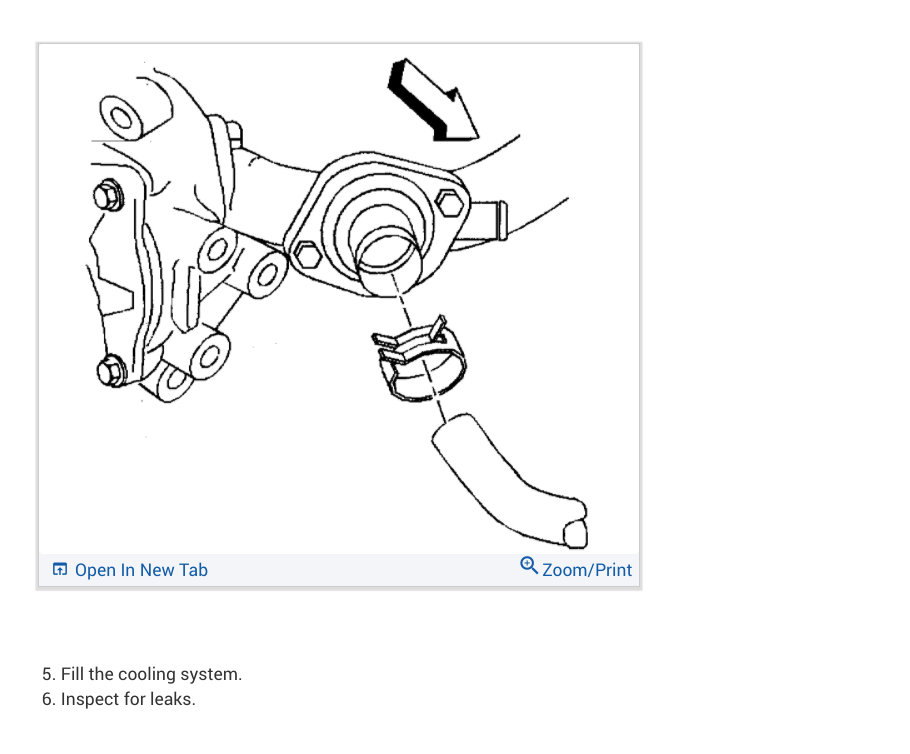 Open In New Tab

Zoom/Print

5. Fill the cooling system.
6. Inspect for leaks.