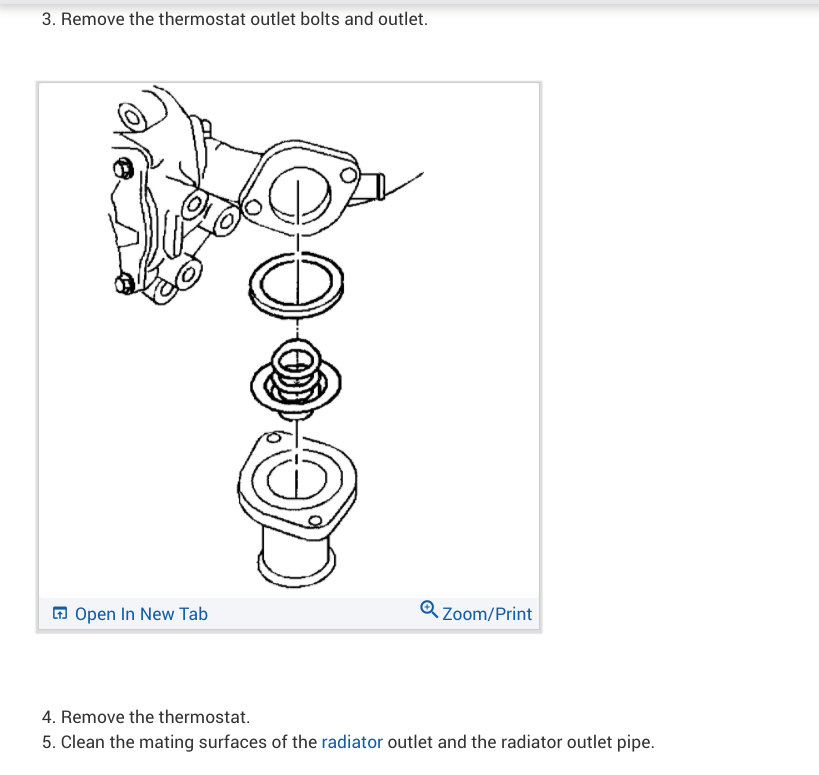 3. Remove the thermostat outlet bolts and outlet.

Open In New Tab

Zoom/Print

4. Remove the thermostat.
5. Clean the mating surfaces of the radiator outlet and the radiator outlet pipe.