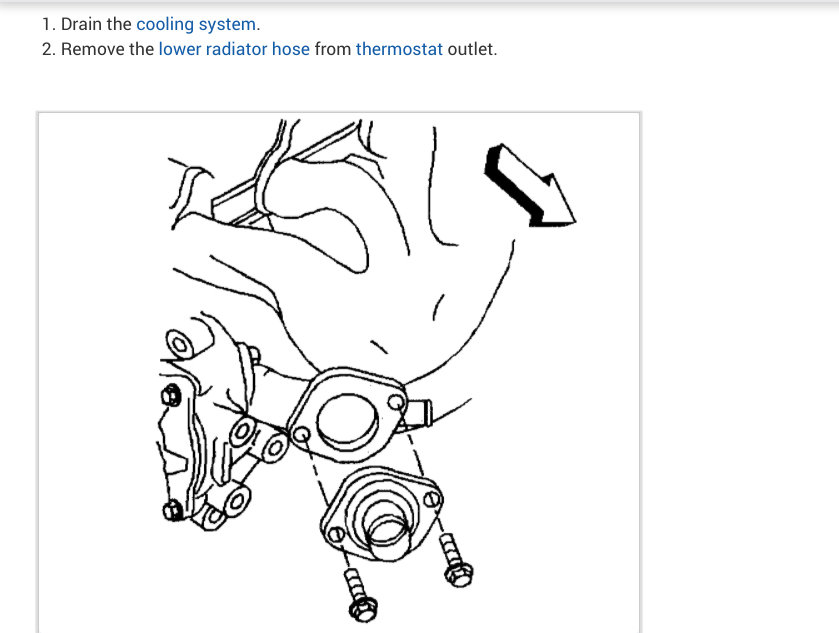 1. Drain the cooling system.
2. Remove the lower radiator hose from thermostat outlet.