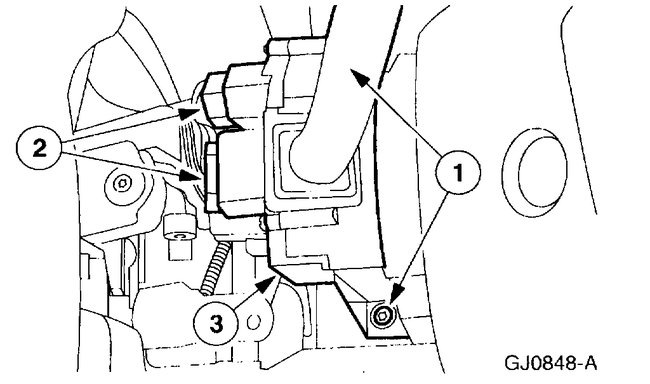 2
1
3
GJ0848-A