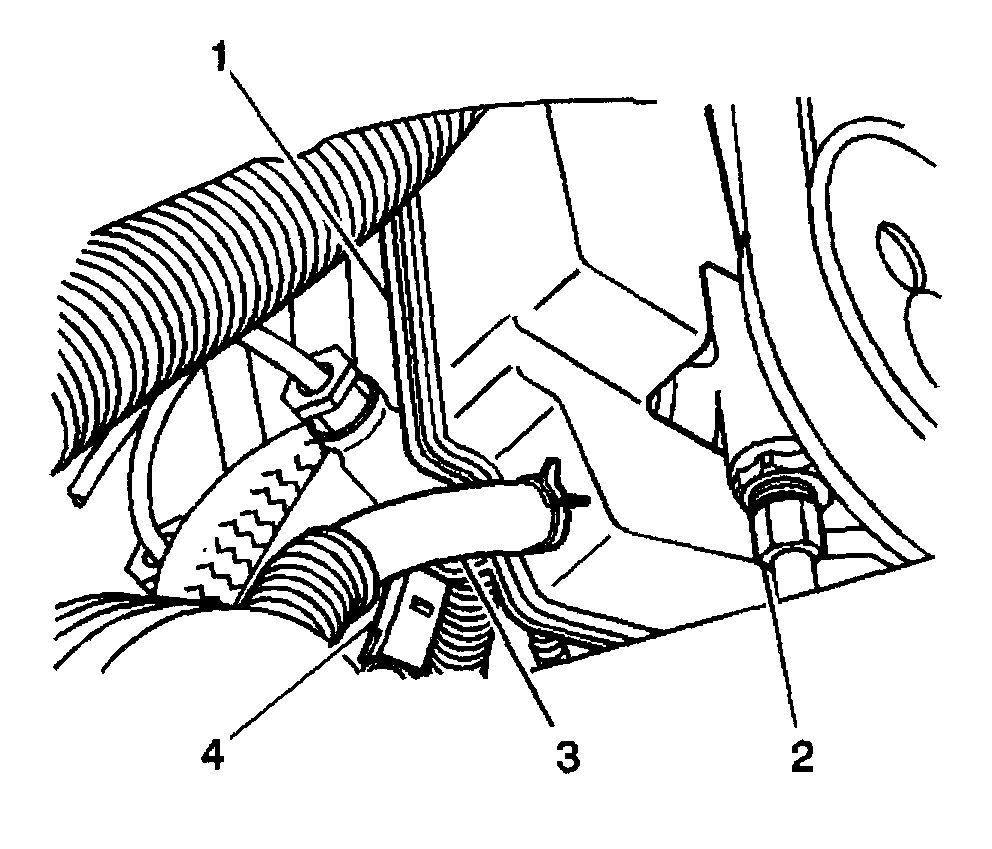 1

4

3

2