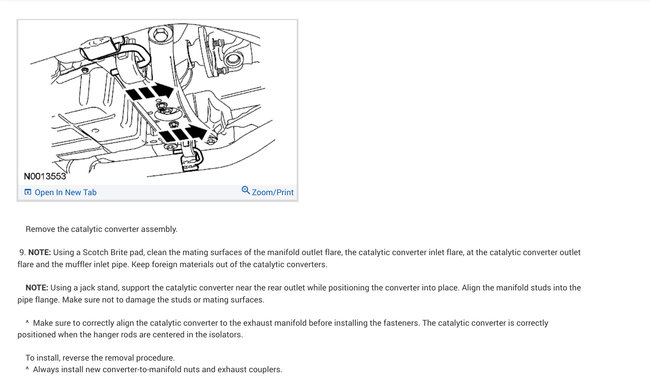 N0013553

Open In New Tab

Zoom/Print

Remove the catalytic converter assembly.

9. NOTE: Using a Scotch Brite pad, clean the mating surfaces of the manifold outlet flare, the catalytic converter inlet flare, at the catalytic converter outlet flare and the muffler inlet pipe. Keep foreign materials out of the catalytic converters.

NOTE: Using a jack stand, support the catalytic converter near the rear outlet while positioning the converter into place. Align the manifold studs into the pipe flange. Make sure not to damage the studs or mating surfaces.

^ Make sure to correctly align the catalytic converter to the exhaust manifold before installing the fasteners. The catalytic converter is correctly positioned when the hanger rods are centered in the isolators.

To install, reverse the removal procedure.
^ Always install new converter-to-manifold nuts and exhaust couplers.