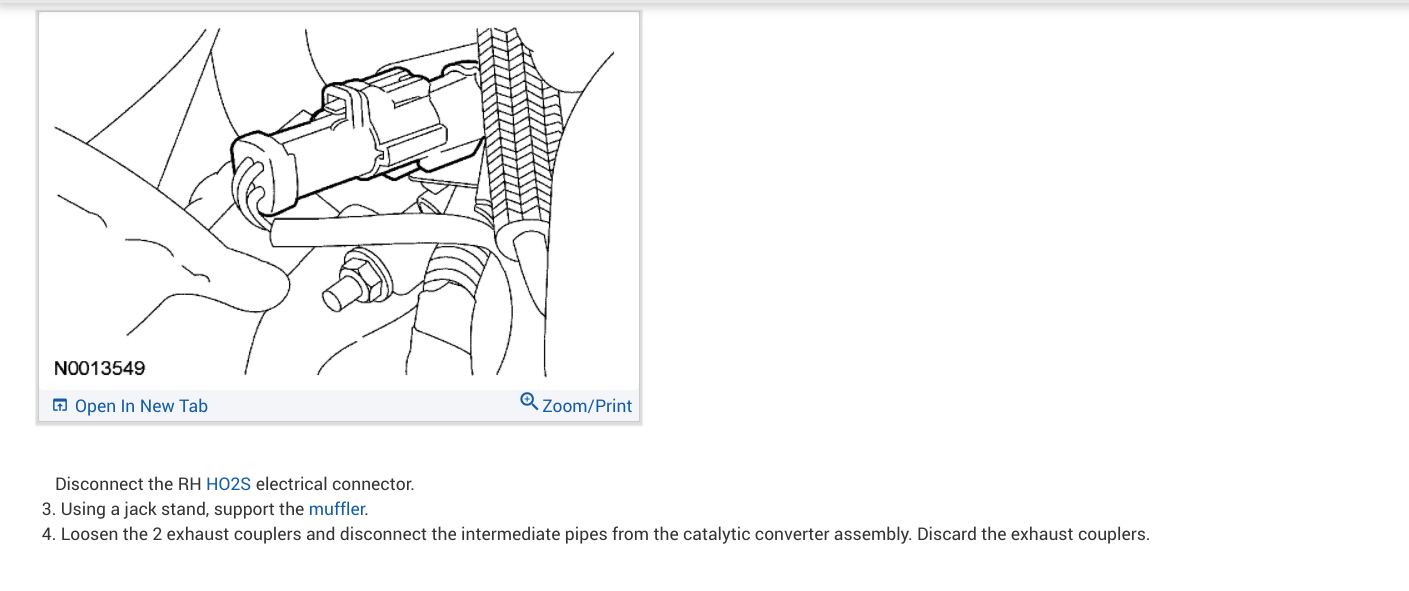 N0013549

Open In New Tab

Zoom/Print

Disconnect the RH HO2S electrical connector.

3. Using a jack stand, support the muffler.
4. Loosen the 2 exhaust couplers and disconnect the intermediate pipes from the catalytic converter assembly. Discard the exhaust couplers.