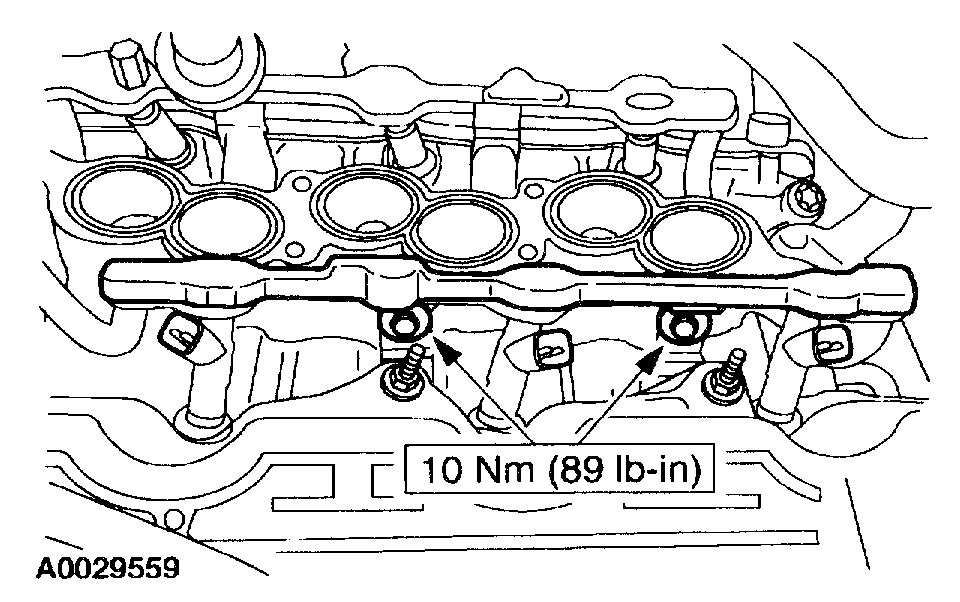 10 Nm (89 lb-in)

A0029559