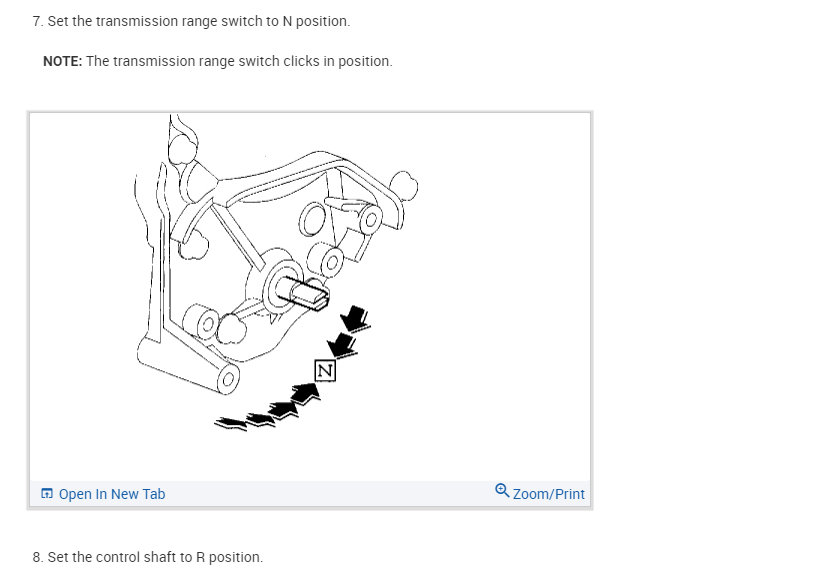 7. Set the transmission range switch to N position.

NOTE: The transmission range switch clicks in position.

N

Open In New Tab

Zoom/Print

8. Set the control shaft to R position.