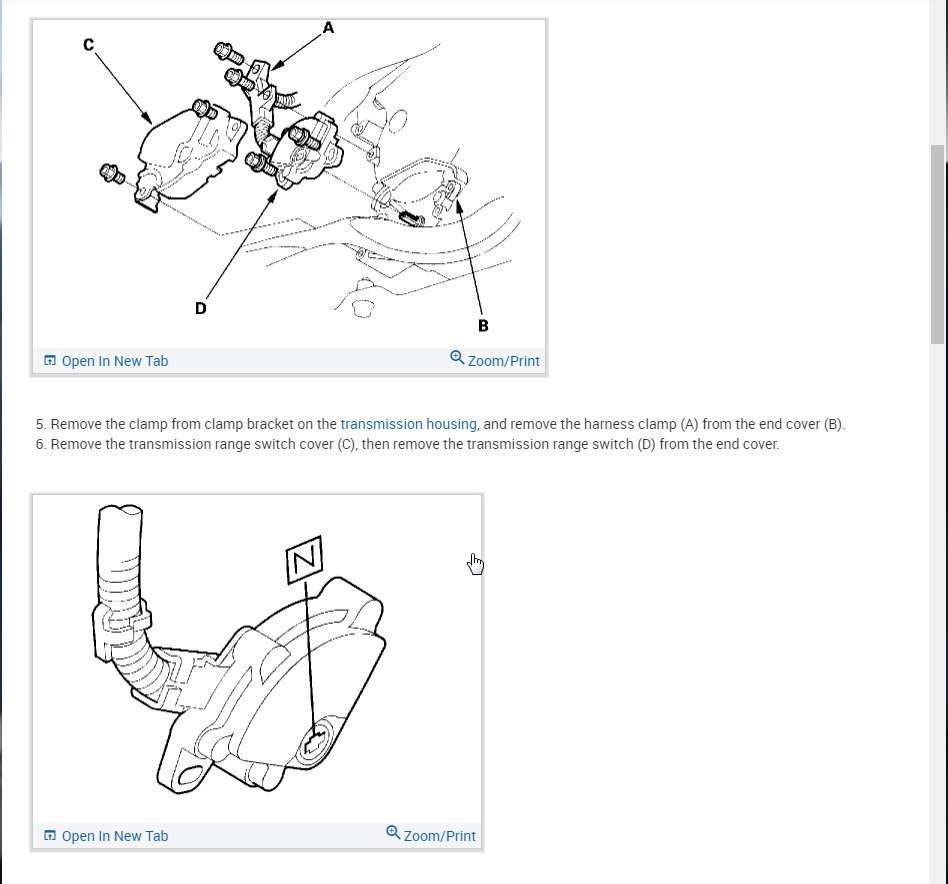 C

A

D

B

Open In New Tab

Zoom/Print

5. Remove the clamp from clamp bracket on the transmission housing, and remove the harness clamp (A) from the end cover (B).
6. Remove the transmission range switch cover (C), then remove the transmission range switch (D) from the end cover.

N

Open In New Tab

Zoom/Print