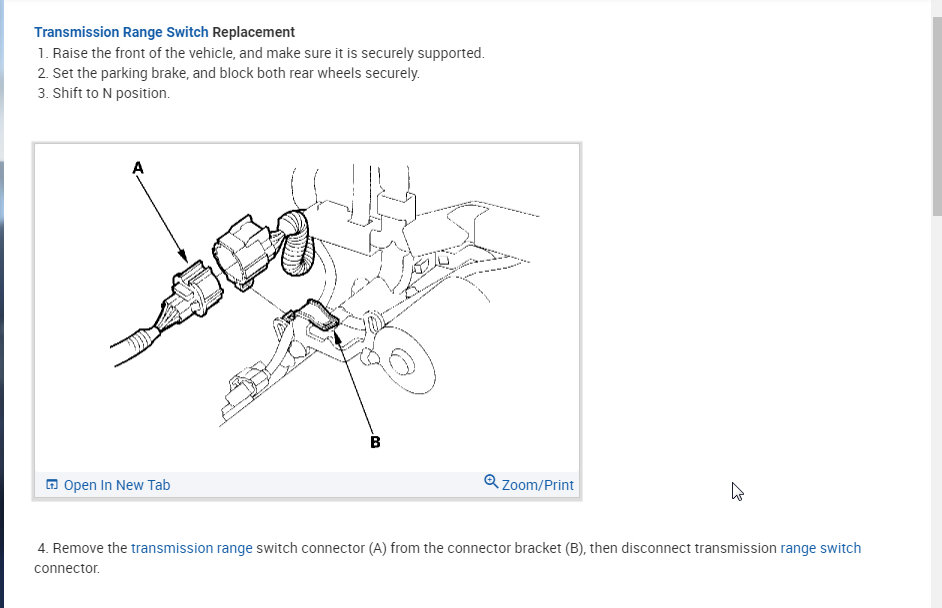 Transmission Range Switch Replacement
1. Raise the front of the vehicle, and make sure it is securely supported.
2. Set the parking brake, and block both rear wheels securely.
3. Shift to N position.

A

B

Open In New Tab

Zoom/Print

4. Remove the transmission range switch connector (A) from the connector bracket (B), then disconnect transmission range switch connector.