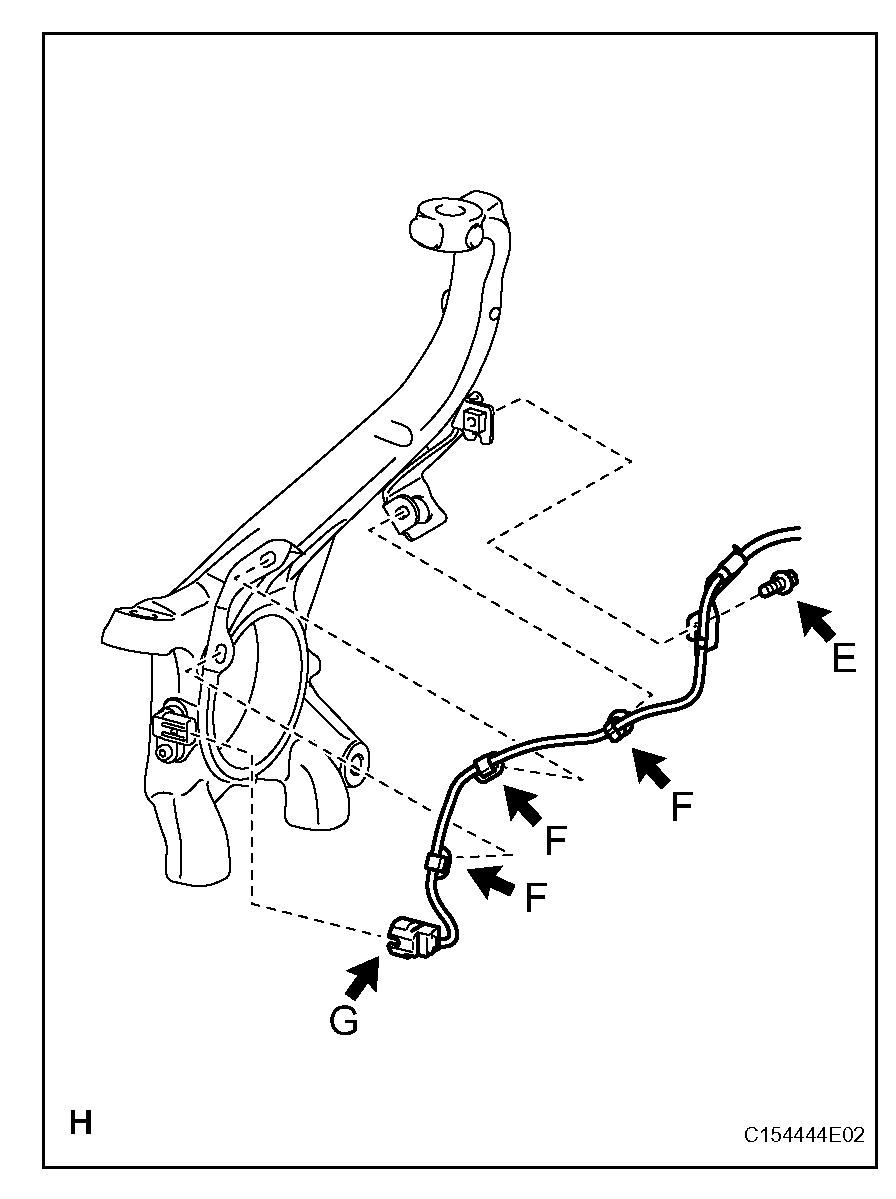 E
F
F
F
G
H
C154444E02