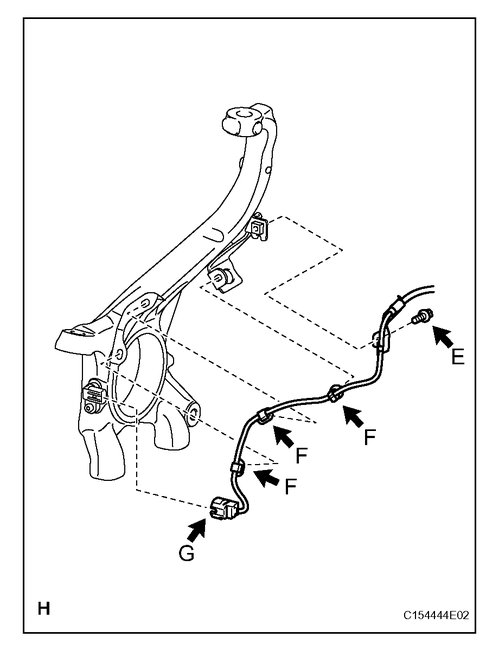 E
F
F
F
G
H
C154444E02