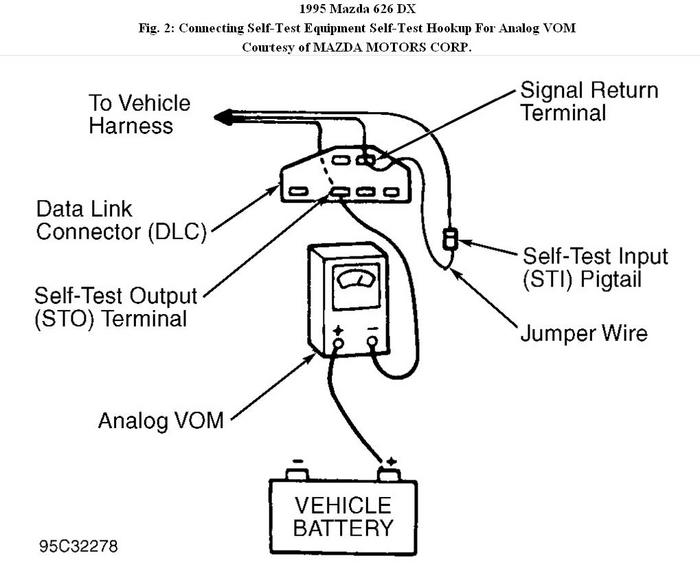 1995 Mazda 626 DX
Fig. 2: Connecting Self-Test Equipment Self-Test Hookup For Analog VOM
Courtesy of MAZDA MOTORS CORP.

To Vehicle Harness

Signal Return Terminal

Data Link Connector (DLC)

Self-Test Input (STI) Pigtail

Self-Test Output (STO) Terminal

Jumper Wire

+ −

Analog VOM

− +

VEHICLE BATTERY

95C32278