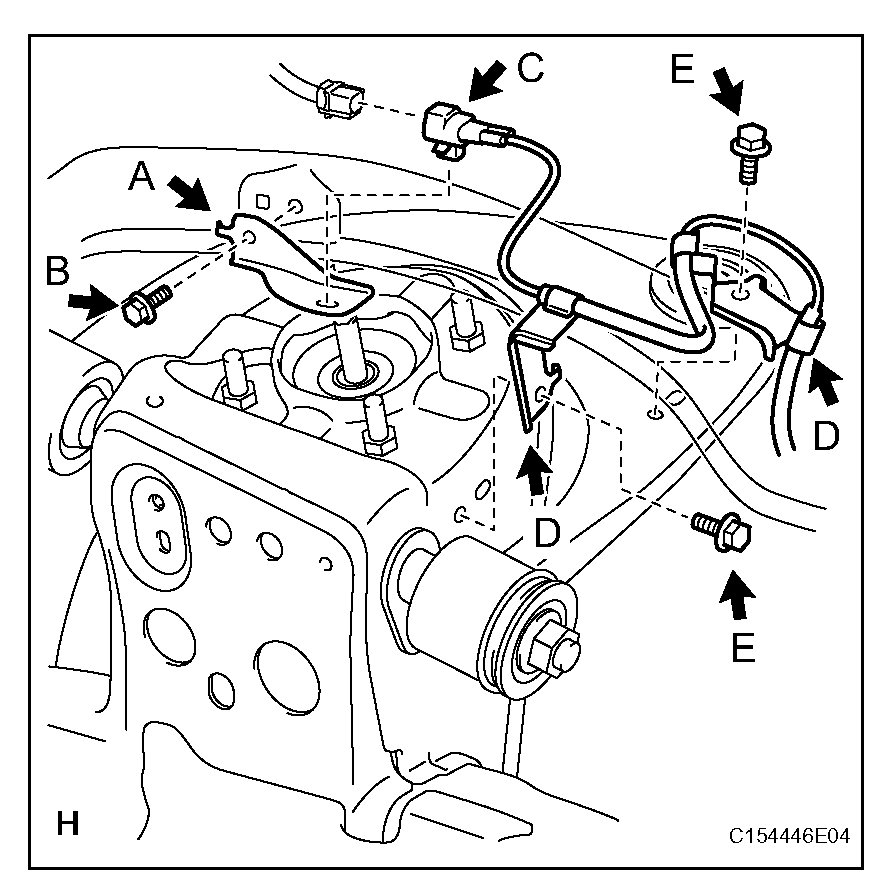 C
E
A
B
D
D
E
H
C154446E04