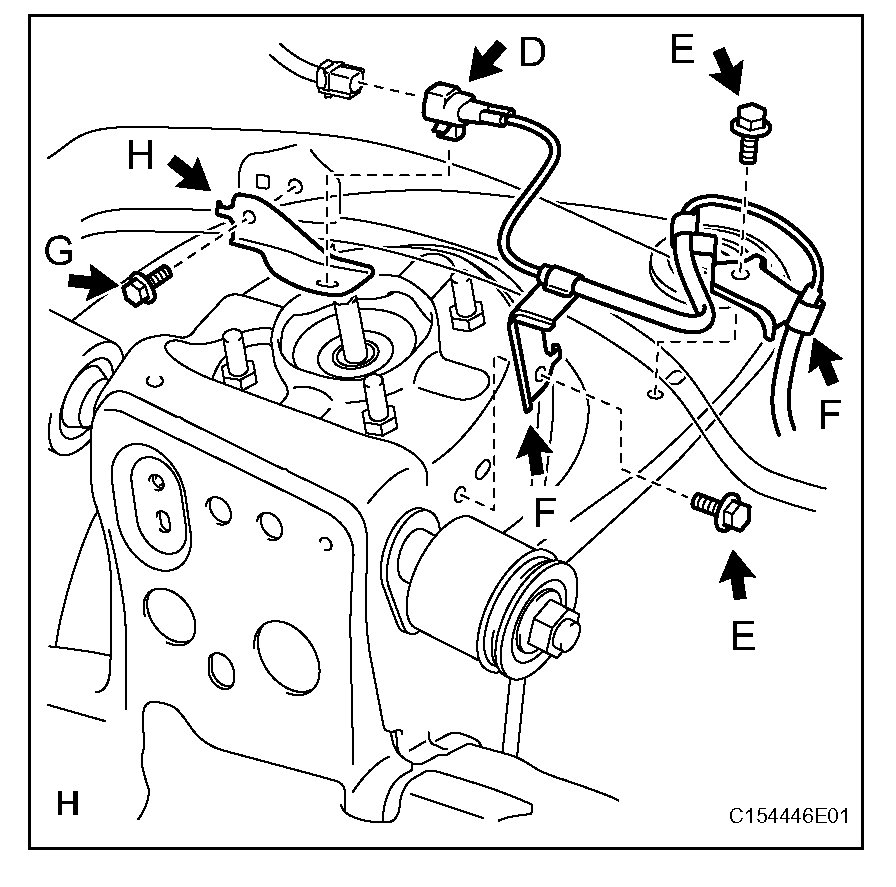 D
E
H
G
F
F
E
H
C154446E01