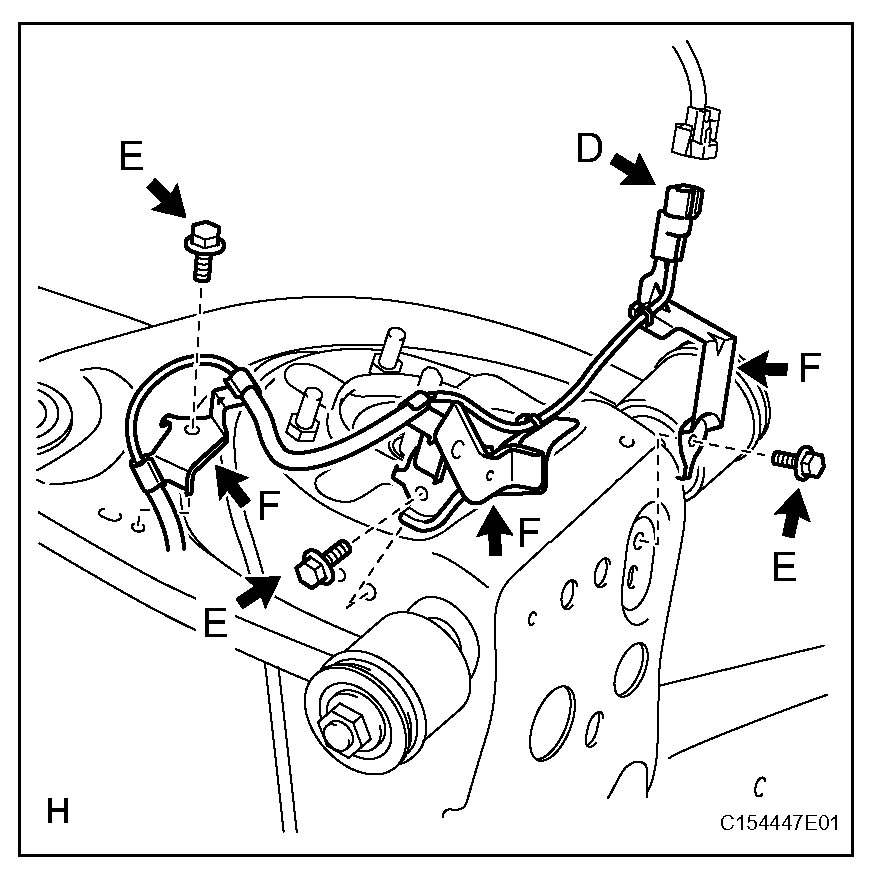 E
D
F
F
F
E
E
H
C154447E01