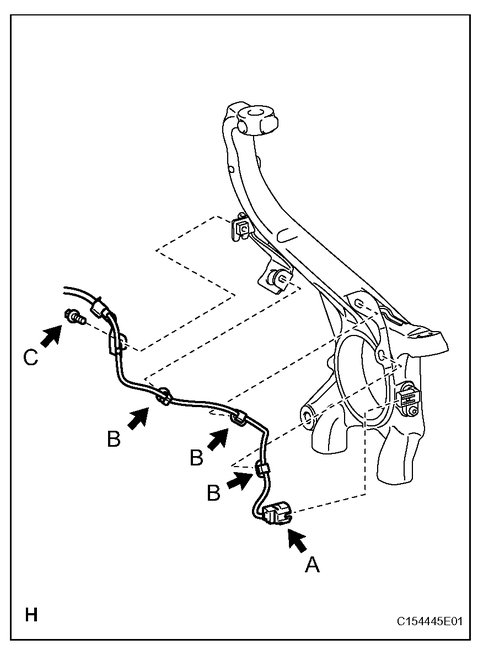 C

B

B

B

A

H

C154445E01