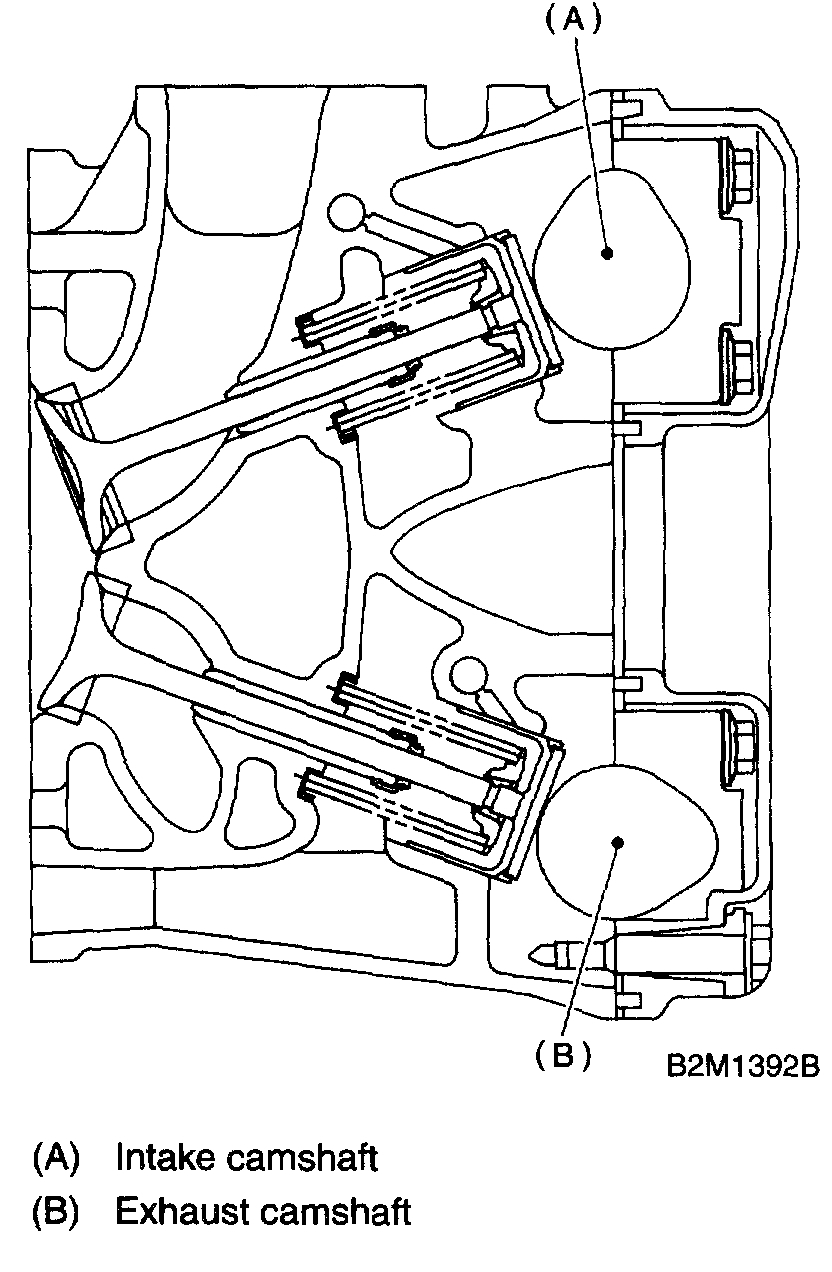 (A)

(B)

B2M1392B

(A) Intake camshaft
(B) Exhaust camshaft