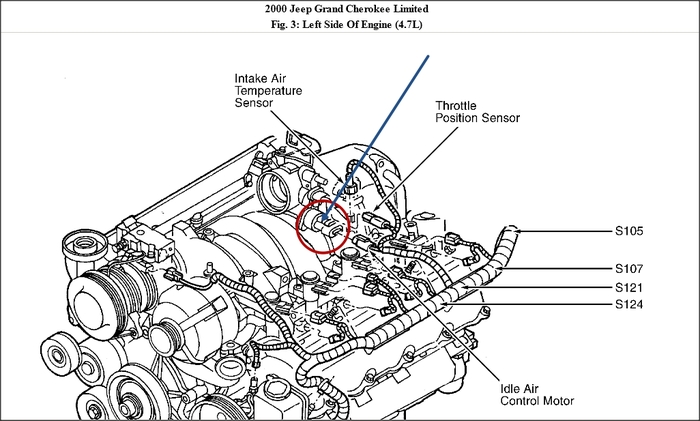 2000 Jeep Grand Cherokee Limited
Fig. 3: Left Side Of Engine (4.7L)

Intake Air Temperature Sensor

Throttle Position Sensor

S105

S107

S121

S124

Idle Air Control Motor