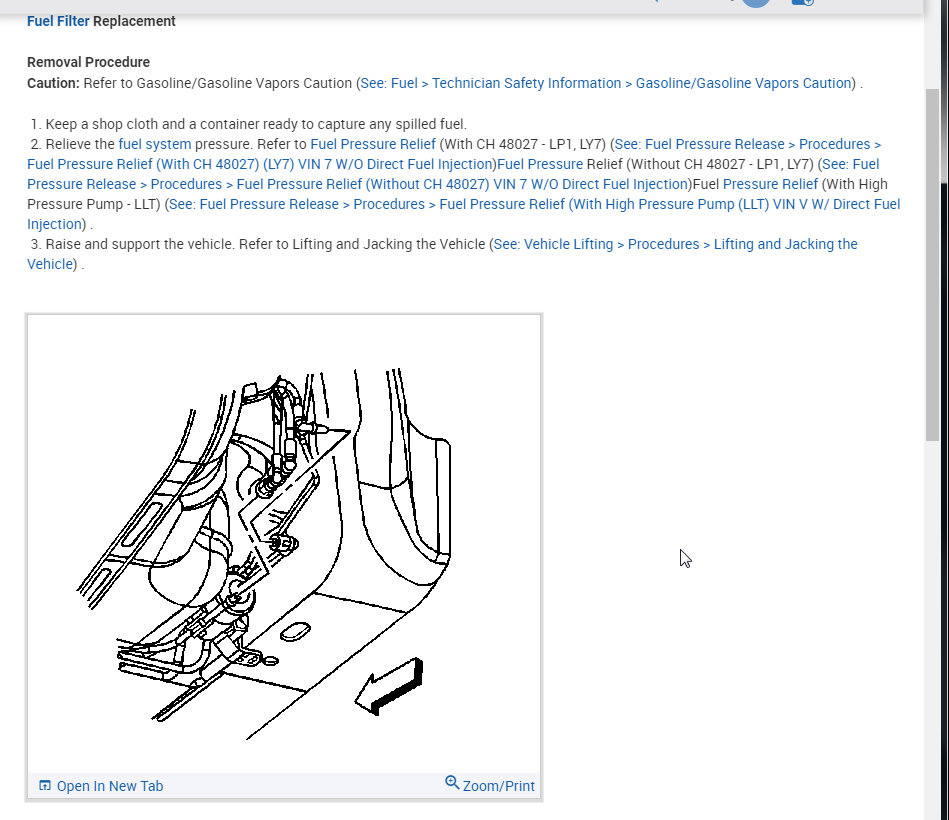 Fuel Filter Replacement

Removal Procedure
Caution: Refer to Gasoline/Gasoline Vapors Caution (See: Fuel > Technician Safety Information > Gasoline/Gasoline Vapors Caution) .

1. Keep a shop cloth and a container ready to capture any spilled fuel.
2. Relieve the fuel system pressure. Refer to Fuel Pressure Relief (With CH 48027 - LP1, LY7) (See: Fuel Pressure Release > Procedures > Fuel Pressure Relief (With CH 48027) (LY7) VIN 7 W/O Direct Fuel Injection)Fuel Pressure Relief (Without CH 48027 - LP1, LY7) (See: Fuel Pressure Release > Procedures > Fuel Pressure Relief (Without CH 48027) VIN 7 W/O Direct Fuel Injection)Fuel Pressure Relief (With High Pressure Pump - LLT) (See: Fuel Pressure Release > Procedures > Fuel Pressure Relief (With High Pressure Pump (LLT) VIN V W/ Direct Fuel Injection) .
3. Raise and support the vehicle. Refer to Lifting and Jacking the Vehicle (See: Vehicle Lifting > Procedures > Lifting and Jacking the Vehicle) .

Open In New Tab
Zoom/Print