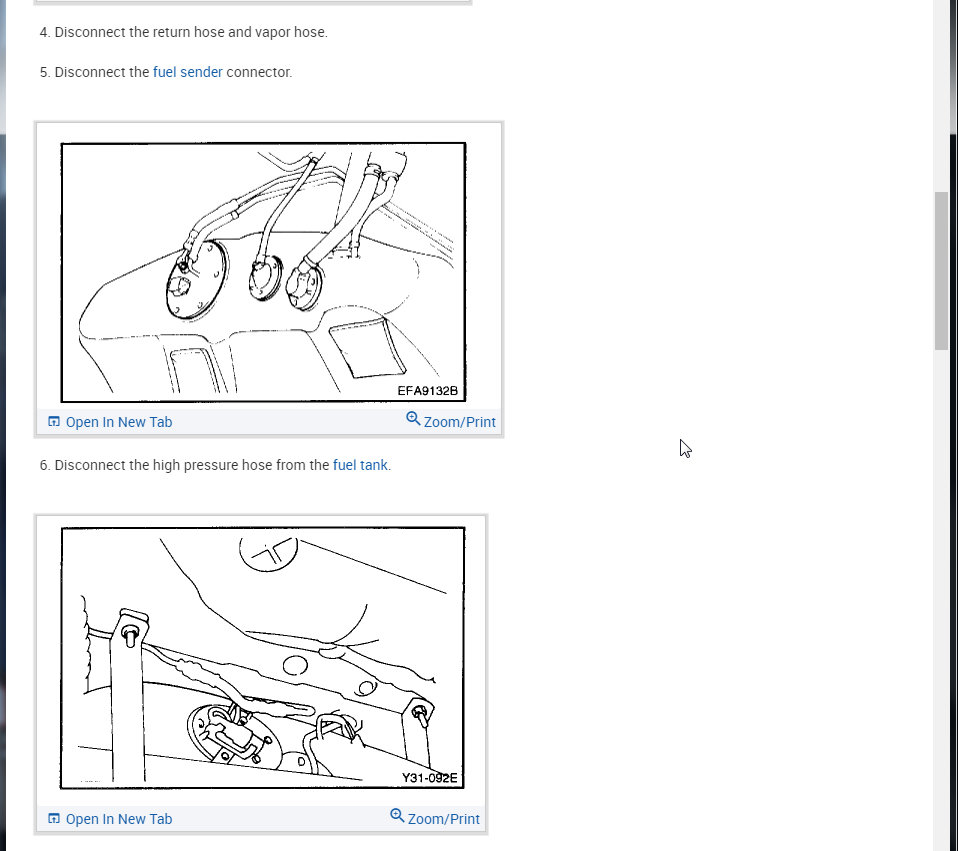 4. Disconnect the return hose and vapor hose.

5. Disconnect the fuel sender connector.

EFA9132B

Open In New Tab

Zoom/Print

6. Disconnect the high pressure hose from the fuel tank.

Y31-092E

Open In New Tab

Zoom/Print