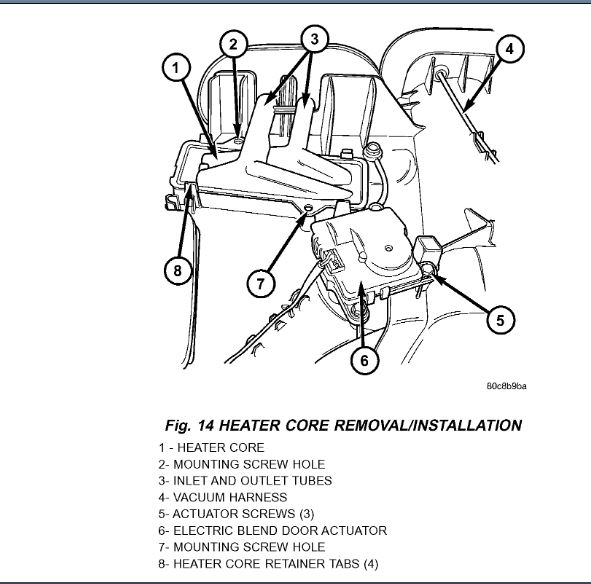 1
2
3
4
8
7
5
6

80c8b9ba

Fig. 14 HEATER CORE REMOVAL/INSTALLATION

1 - HEATER CORE
2- MOUNTING SCREW HOLE
3- INLET AND OUTLET TUBES
4- VACUUM HARNESS
5- ACTUATOR SCREWS (3)
6- ELECTRIC BLEND DOOR ACTUATOR
7- MOUNTING SCREW HOLE
8- HEATER CORE RETAINER TABS (4)