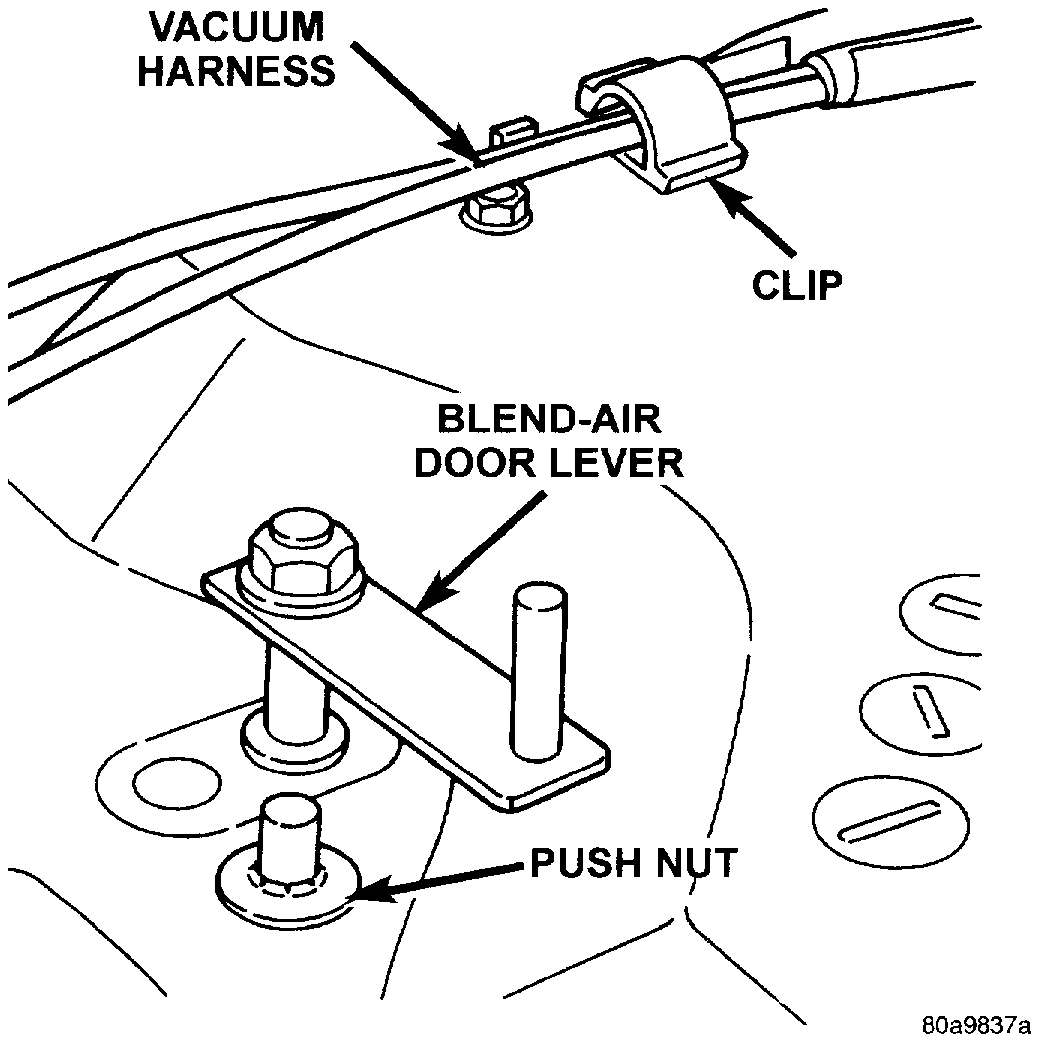 VACUUM HARNESS

CLIP

BLEND-AIR DOOR LEVER

PUSH NUT

80a9837a