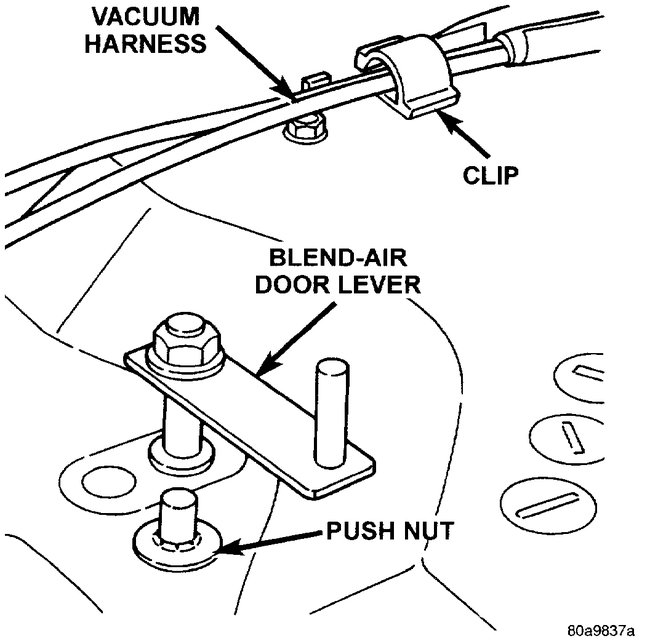 VACUUM HARNESS

CLIP

BLEND-AIR DOOR LEVER

PUSH NUT

80a9837a