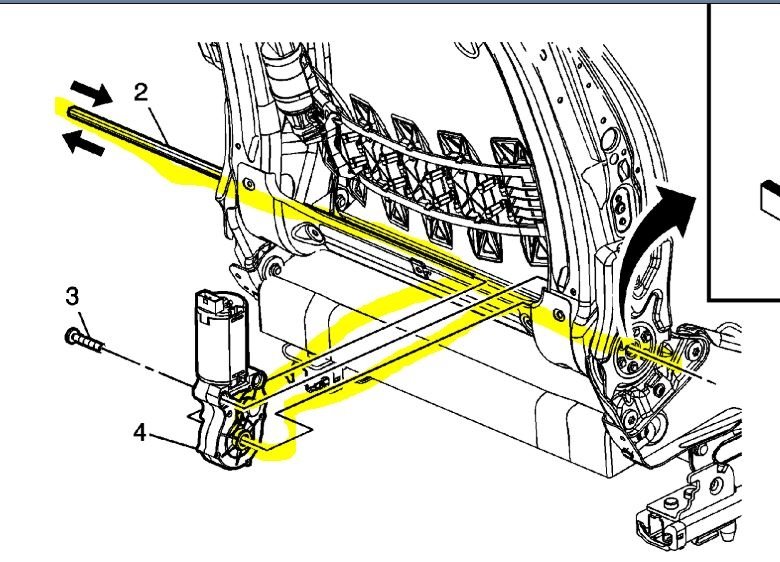 2
3
4