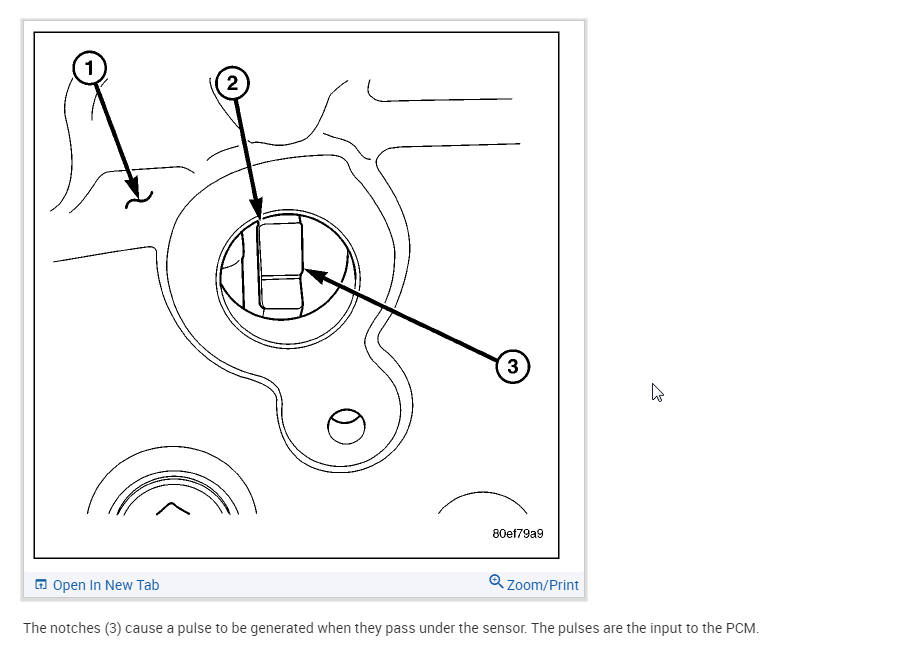 1
2
3
80ef79a9

Open In New Tab
Zoom/Print

The notches (3) cause a pulse to be generated when they pass under the sensor. The pulses are the input to the PCM.