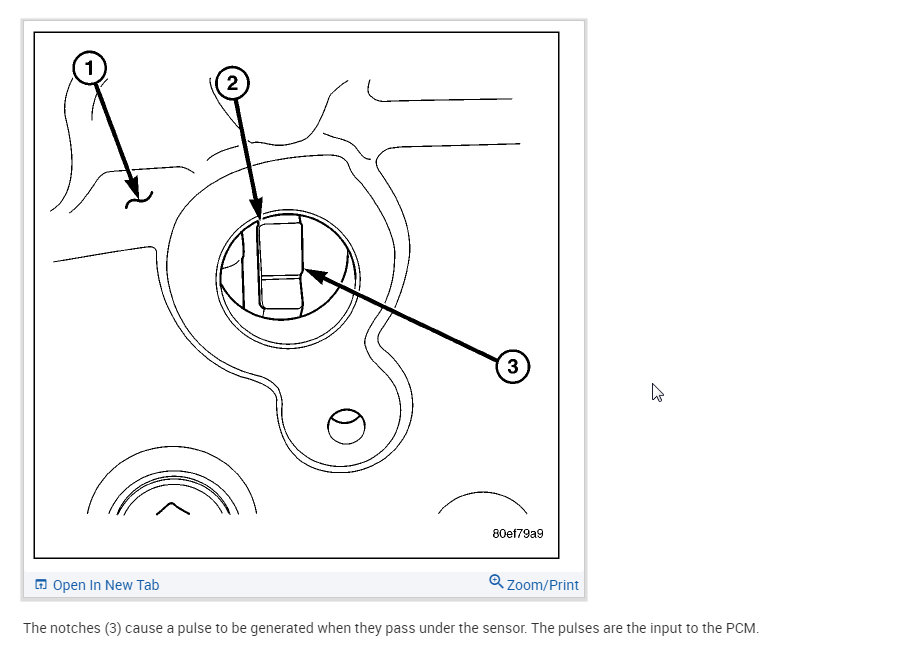 1
2
3
80ef79a9

Open In New Tab
Zoom/Print

The notches (3) cause a pulse to be generated when they pass under the sensor. The pulses are the input to the PCM.