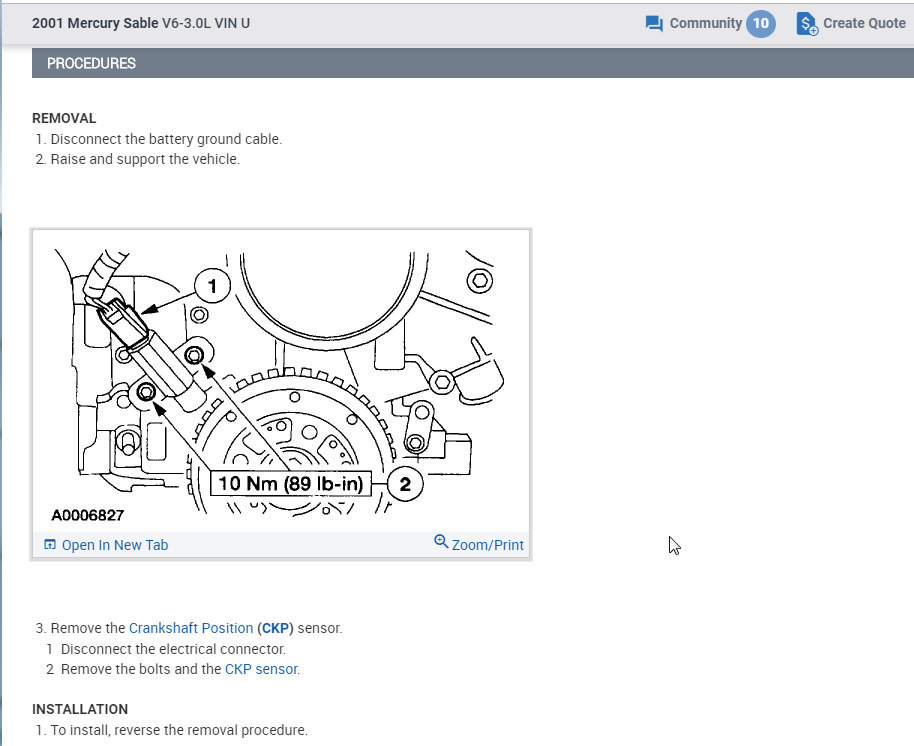 2001 Mercury Sable V6-3.0L VIN U

Community 10 Create Quote

PROCEDURES

REMOVAL
1. Disconnect the battery ground cable.
2. Raise and support the vehicle.

1

10 Nm (89 lb-in)

2

A0006827

Open In New Tab

Zoom/Print

3. Remove the Crankshaft Position (CKP) sensor.
1 Disconnect the electrical connector.
2 Remove the bolts and the CKP sensor.

INSTALLATION
1. To install, reverse the removal procedure.