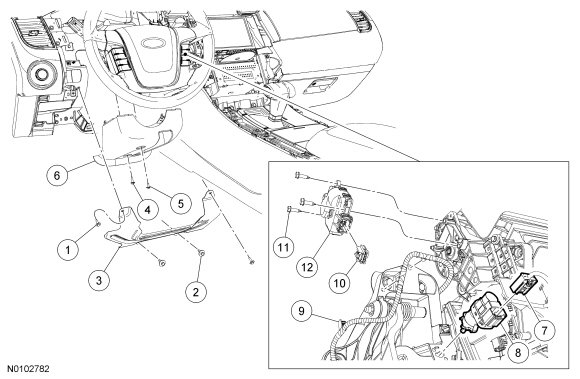 6
4
5
1
3
2
11
12
10
9
7
8
N0102782