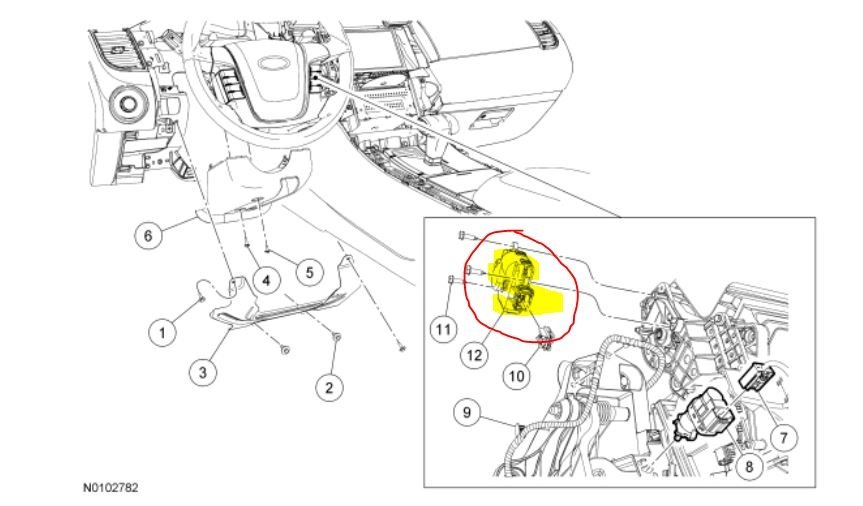 6
4
5
1
3
2
11
12
10
9
7
8
N0102782