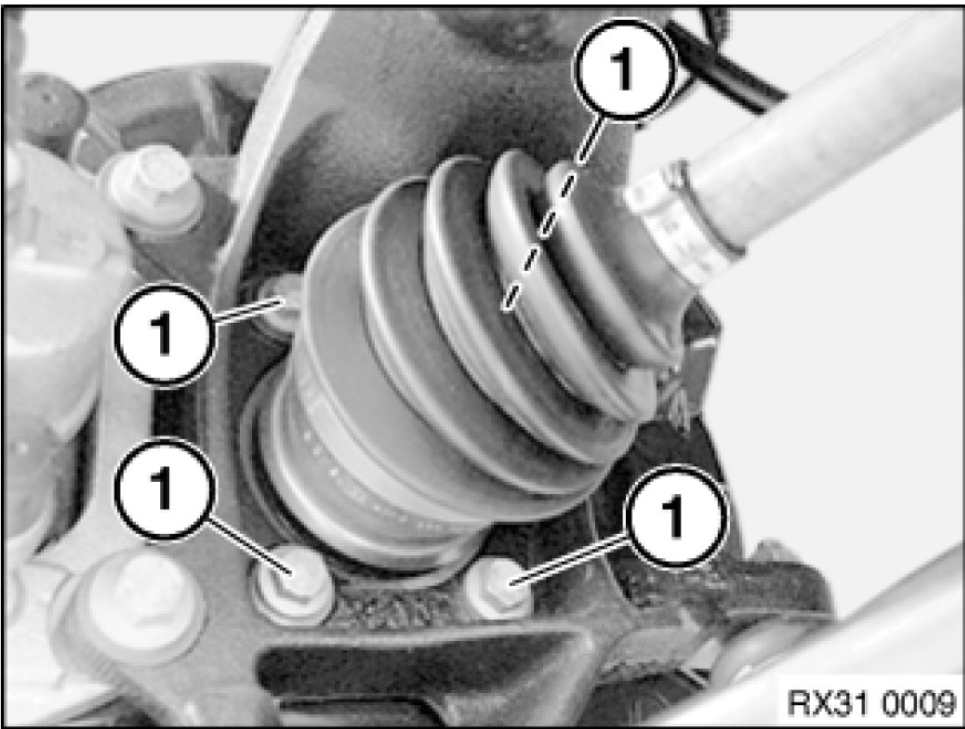 1
1
1
1
RX31 0009