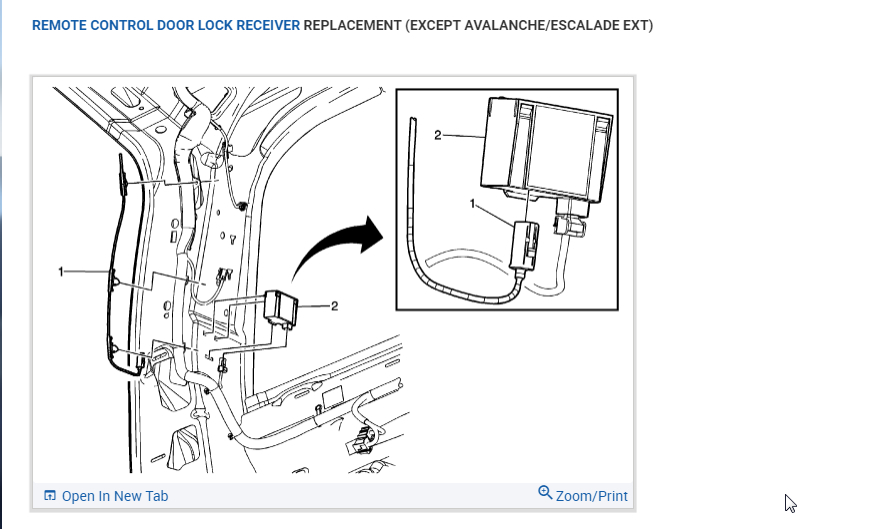 REMOTE CONTROL DOOR LOCK RECEIVER REPLACEMENT (EXCEPT AVALANCHE/ESCALADE EXT)

1
2
2
1

Open In New Tab
Zoom/Print