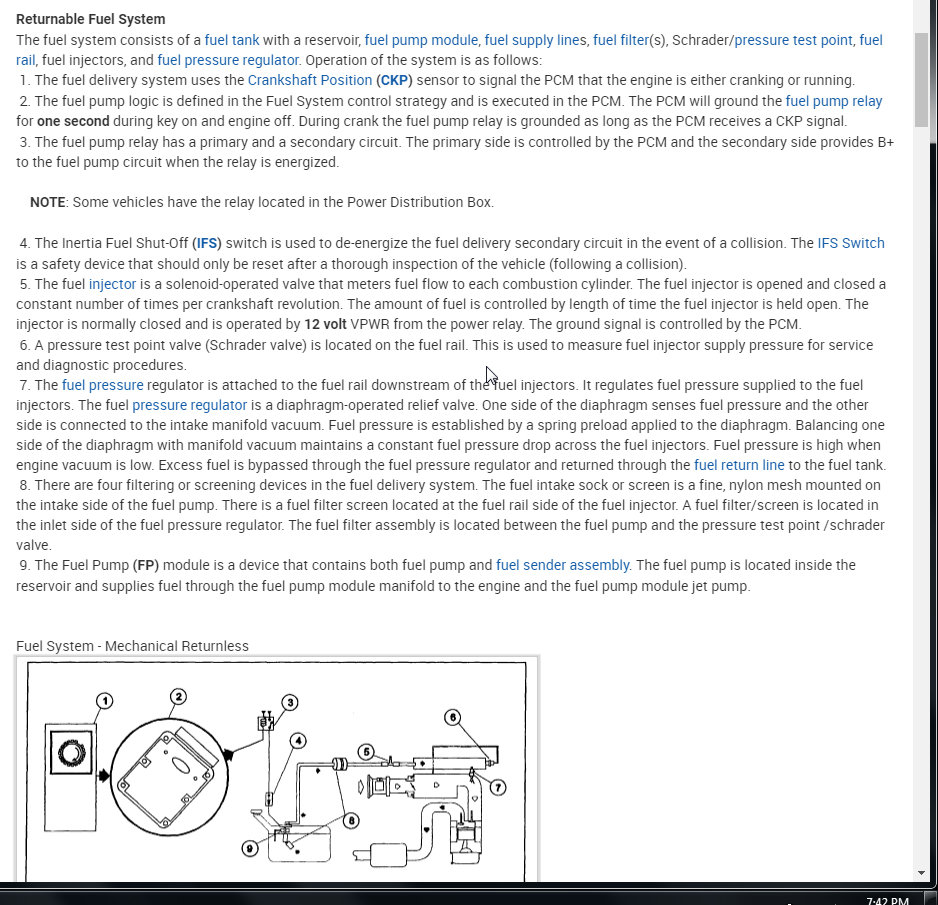 Returnable Fuel System

The fuel system consists of a fuel tank with a reservoir, fuel pump module, fuel supply lines, fuel filter(s), Schrader/pressure test point, fuel rail, fuel injectors, and fuel pressure regulator. Operation of the system is as follows:
1. The fuel delivery system uses the Crankshaft Position (CKP) sensor to signal the PCM that the engine is either cranking or running.
2. The fuel pump logic is defined in the Fuel System control strategy and is executed in the PCM. The PCM will ground the fuel pump relay for one second during key on and engine off. During crank the fuel pump relay is grounded as long as the PCM receives a CKP signal.
3. The fuel pump relay has a primary and a secondary circuit. The primary side is controlled by the PCM and the secondary side provides B+ to the fuel pump circuit when the relay is energized.

NOTE: Some vehicles have the relay located in the Power Distribution Box.

4. The Inertia Fuel Shut-Off (IFS) switch is used to de-energize the fuel delivery secondary circuit in the event of a collision. The IFS Switch is a safety device that should only be reset after a thorough inspection of the vehicle (following a collision).
5. The fuel injector is a solenoid-operated valve that meters fuel flow to each combustion cylinder. The fuel injector is opened and closed a constant number of times per crankshaft revolution. The amount of fuel is controlled by length of time the fuel injector is held open. The injector is normally closed and is operated by 12 volt VPWR from the power relay. The ground signal is controlled by the PCM.
6. A pressure test point valve (Schrader valve) is located on the fuel rail. This is used to measure fuel injector supply pressure for service and diagnostic procedures.
7. The fuel pressure regulator is attached to the fuel rail downstream of the fuel injectors. It regulates fuel pressure supplied to the fuel injectors. The fuel pressure regulator is a diaphragm-operated relief valve. One side of the diaphragm senses fuel pressure and the other side is connected to the intake manifold vacuum. Fuel pressure is established by a spring preload applied to the diaphragm. Balancing one side of the diaphragm with manifold vacuum maintains a constant fuel pressure drop across the fuel injectors. Fuel pressure is high when engine vacuum is low. Excess fuel is bypassed through the fuel pressure regulator and returned through the fuel return line to the fuel tank.
8. There are four filtering or screening devices in the fuel delivery system. The fuel intake sock or screen is a fine, nylon mesh mounted on the intake side of the fuel pump. There is a fuel filter screen located at the fuel rail side of the fuel injector. A fuel filter/screen is located in the inlet side of the fuel pressure regulator. The fuel filter assembly is located between the fuel pump and the pressure test point /schrader valve.
9. The Fuel Pump (FP) module is a device that contains both fuel pump and fuel sender assembly. The fuel pump is located inside the reservoir and supplies fuel through the fuel pump module manifold to the engine and the fuel pump module jet pump.

Fuel System - Mechanical Returnless

1 2 3 4 5 6 7 8 9

7:42 PM