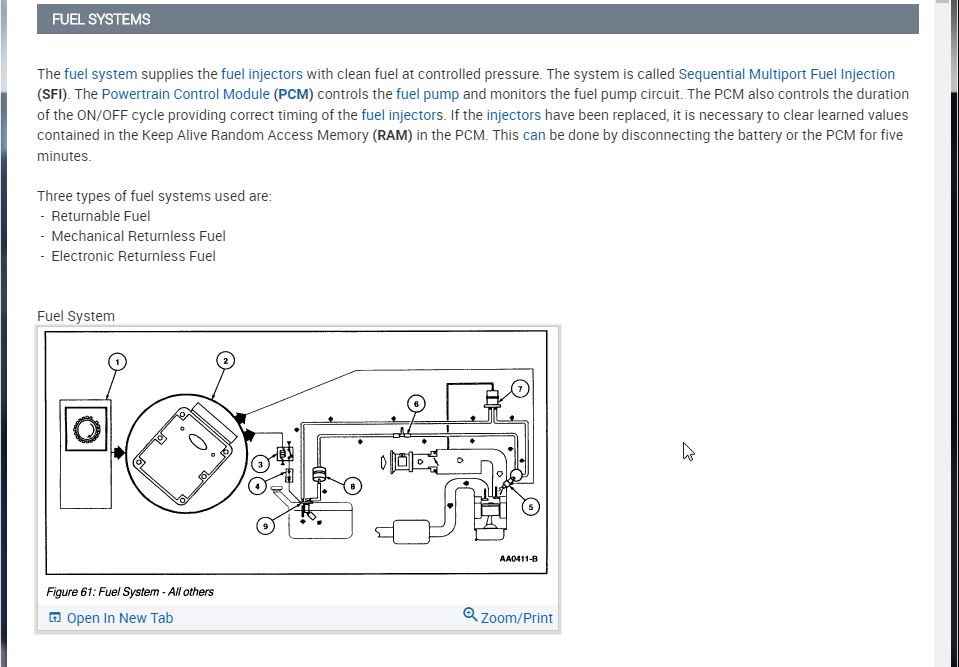 FUEL SYSTEMS

The fuel system supplies the fuel injectors with clean fuel at controlled pressure. The system is called Sequential Multiport Fuel Injection (SFI). The Powertrain Control Module (PCM) controls the fuel pump and monitors the fuel pump circuit. The PCM also controls the duration of the ON/OFF cycle providing correct timing of the fuel injectors. If the injectors have been replaced, it is necessary to clear learned values contained in the Keep Alive Random Access Memory (RAM) in the PCM. This can be done by disconnecting the battery or the PCM for five minutes.

Three types of fuel systems used are:
- Returnable Fuel
- Mechanical Returnless Fuel
- Electronic Returnless Fuel

Fuel System

1
2
3
4
5
6
7
8
9
AA0411-B

Figure 61: Fuel System - All others

Open In New Tab
Zoom/Print