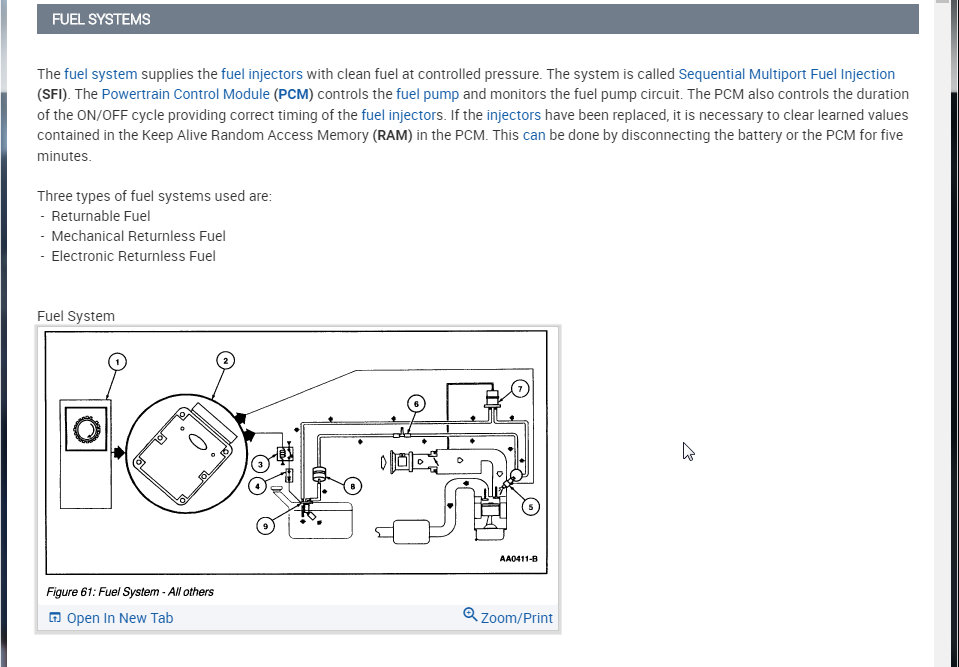 FUEL SYSTEMS

The fuel system supplies the fuel injectors with clean fuel at controlled pressure. The system is called Sequential Multiport Fuel Injection (SFI). The Powertrain Control Module (PCM) controls the fuel pump and monitors the fuel pump circuit. The PCM also controls the duration of the ON/OFF cycle providing correct timing of the fuel injectors. If the injectors have been replaced, it is necessary to clear learned values contained in the Keep Alive Random Access Memory (RAM) in the PCM. This can be done by disconnecting the battery or the PCM for five minutes.

Three types of fuel systems used are:
- Returnable Fuel
- Mechanical Returnless Fuel
- Electronic Returnless Fuel

Fuel System

1
2
3
4
5
6
7
8
9
AA0411-B

Figure 61: Fuel System - All others

Open In New Tab
Zoom/Print