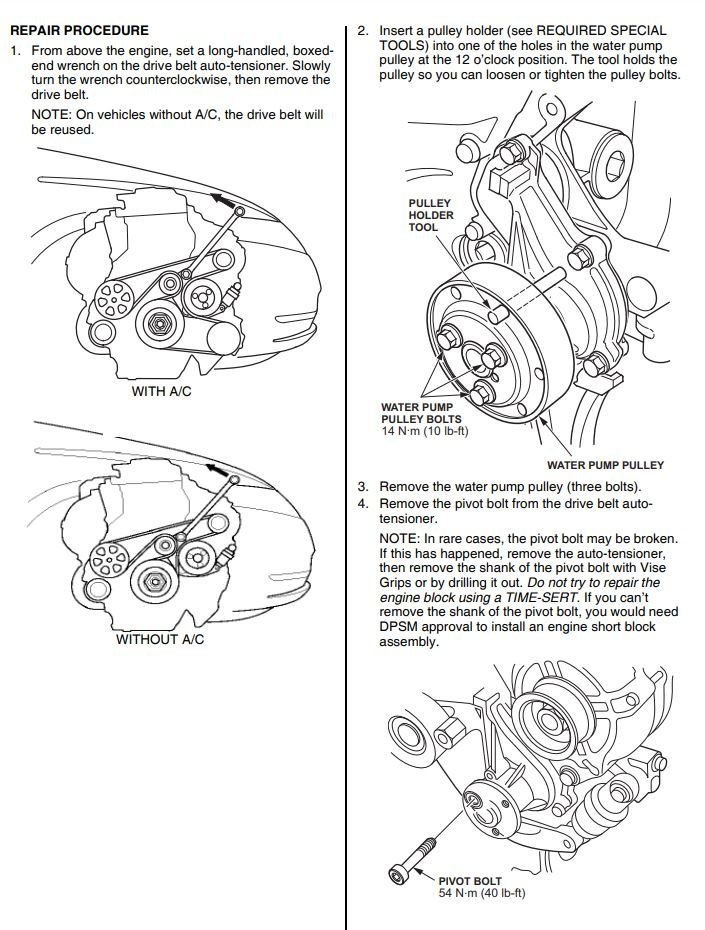 REPAIR PROCEDURE

1. From above the engine, set a long-handled, boxed-end wrench on the drive belt auto-tensioner. Slowly turn the wrench counterclockwise, then remove the drive belt.

NOTE: On vehicles without A/C, the drive belt will be reused.

WITH A/C

WITHOUT A/C

2. Insert a pulley holder (see REQUIRED SPECIAL TOOLS) into one of the holes in the water pump pulley at the 12 o'clock position. The tool holds the pulley so you can loosen or tighten the pulley bolts.

PULLEY HOLDER TOOL

WATER PUMP PULLEY BOLTS
14 N·m (10 lb-ft)

WATER PUMP PULLEY

3. Remove the water pump pulley (three bolts).

4. Remove the pivot bolt from the drive belt auto-tensioner.

NOTE: In rare cases, the pivot bolt may be broken. If this has happened, remove the auto-tensioner, then remove the shank of the pivot bolt with Vise Grips or by drilling it out. Do not try to repair the engine block using a TIME-SERT. If you can't remove the shank of the pivot bolt, you would need DPSM approval to install an engine short block assembly.

PIVOT BOLT
54 N·m (40 lb-ft)