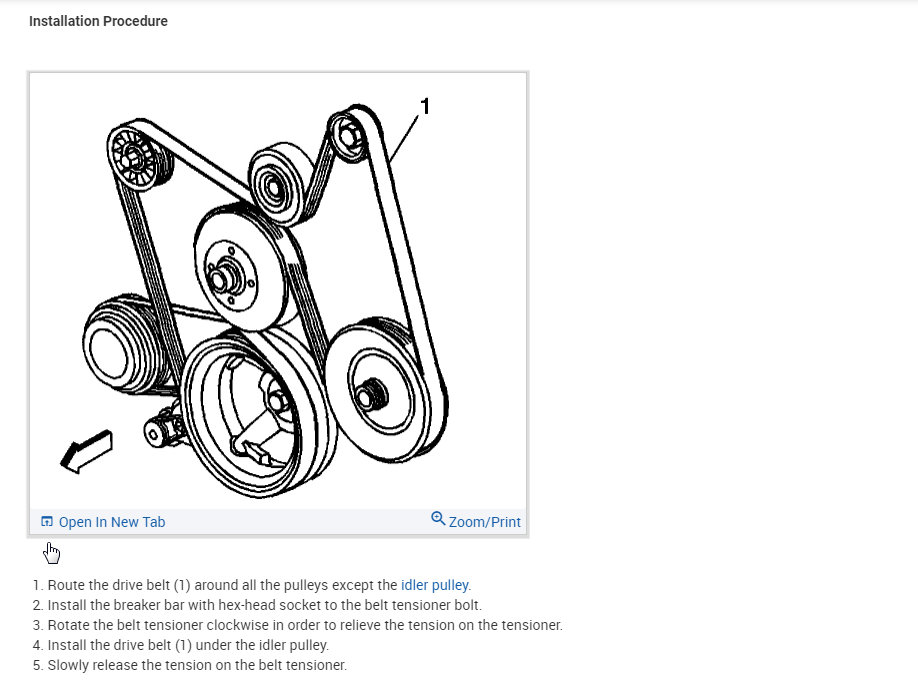 Installation Procedure

1

Open In New Tab

Zoom/Print

1. Route the drive belt (1) around all the pulleys except the idler pulley.
2. Install the breaker bar with hex-head socket to the belt tensioner bolt.
3. Rotate the belt tensioner clockwise in order to relieve the tension on the tensioner.
4. Install the drive belt (1) under the idler pulley.
5. Slowly release the tension on the belt tensioner.