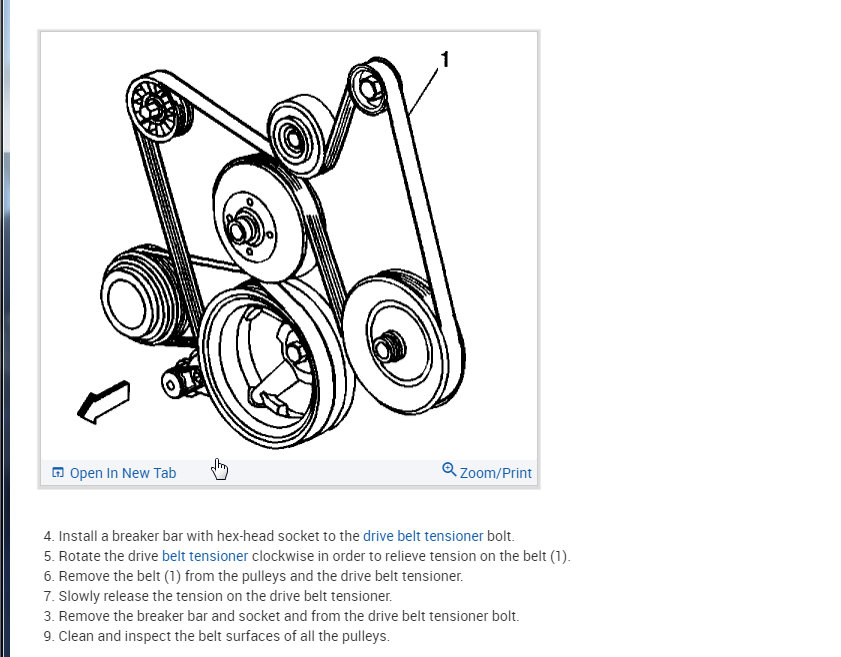 1

Open In New Tab

Zoom/Print

4. Install a breaker bar with hex-head socket to the drive belt tensioner bolt.
5. Rotate the drive belt tensioner clockwise in order to relieve tension on the belt (1).
6. Remove the belt (1) from the pulleys and the drive belt tensioner.
7. Slowly release the tension on the drive belt tensioner.
3. Remove the breaker bar and socket and from the drive belt tensioner bolt.
9. Clean and inspect the belt surfaces of all the pulleys.