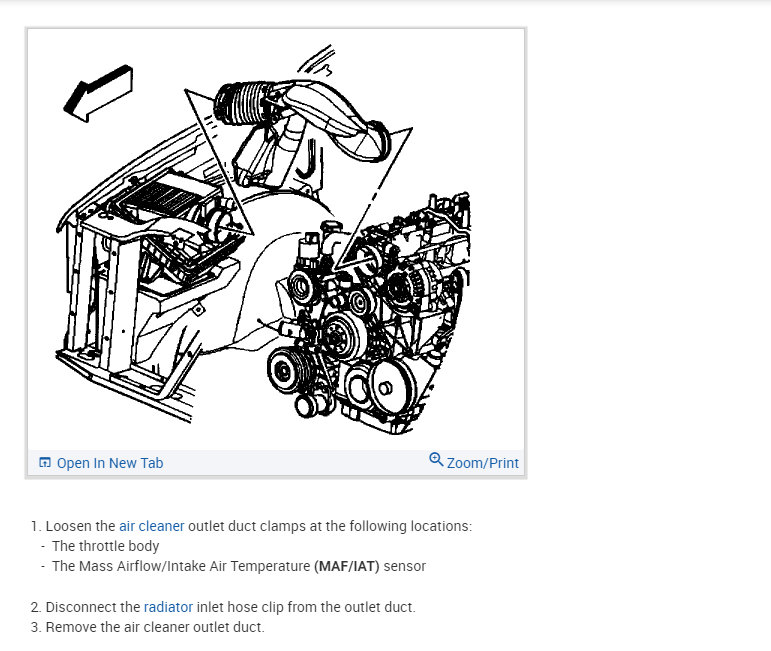 Open In New Tab
Zoom/Print

1. Loosen the air cleaner outlet duct clamps at the following locations:
- The throttle body
- The Mass Airflow/Intake Air Temperature (MAF/IAT) sensor

2. Disconnect the radiator inlet hose clip from the outlet duct.
3. Remove the air cleaner outlet duct.