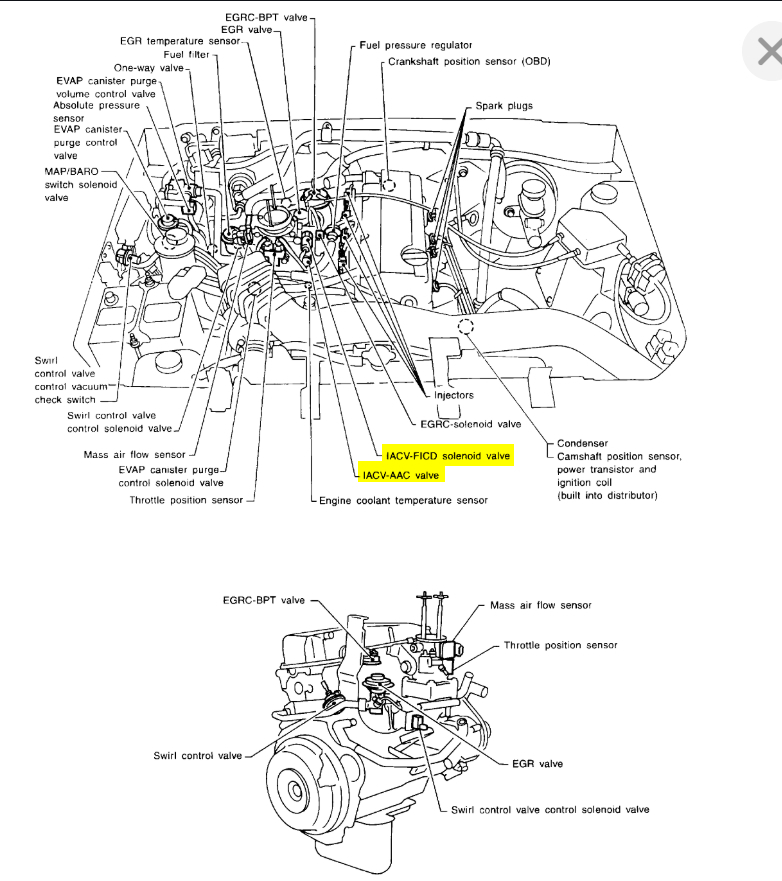 EGRC-BPT valve
EGR valve
EGR temperature sensor
Fuel filter
One-way valve
EVAP canister purge volume control valve
Absolute pressure sensor
EVAP canister purge control valve
MAP/BARO switch solenoid valve
Fuel pressure regulator
Crankshaft position sensor (OBD)
Spark plugs
Swirl control valve control vacuum check switch
Swirl control valve control solenoid valve
Mass air flow sensor
EVAP canister purge control solenoid valve
Throttle position sensor
Injectors
EGRC-solenoid valve
IACV-FICD solenoid valve
IACV-AAC valve
Engine coolant temperature sensor
Condenser
Camshaft position sensor, power transistor and ignition coil (built into distributor)

EGRC-BPT valve
Mass air flow sensor
Throttle position sensor
Swirl control valve
EGR valve
Swirl control valve control solenoid valve